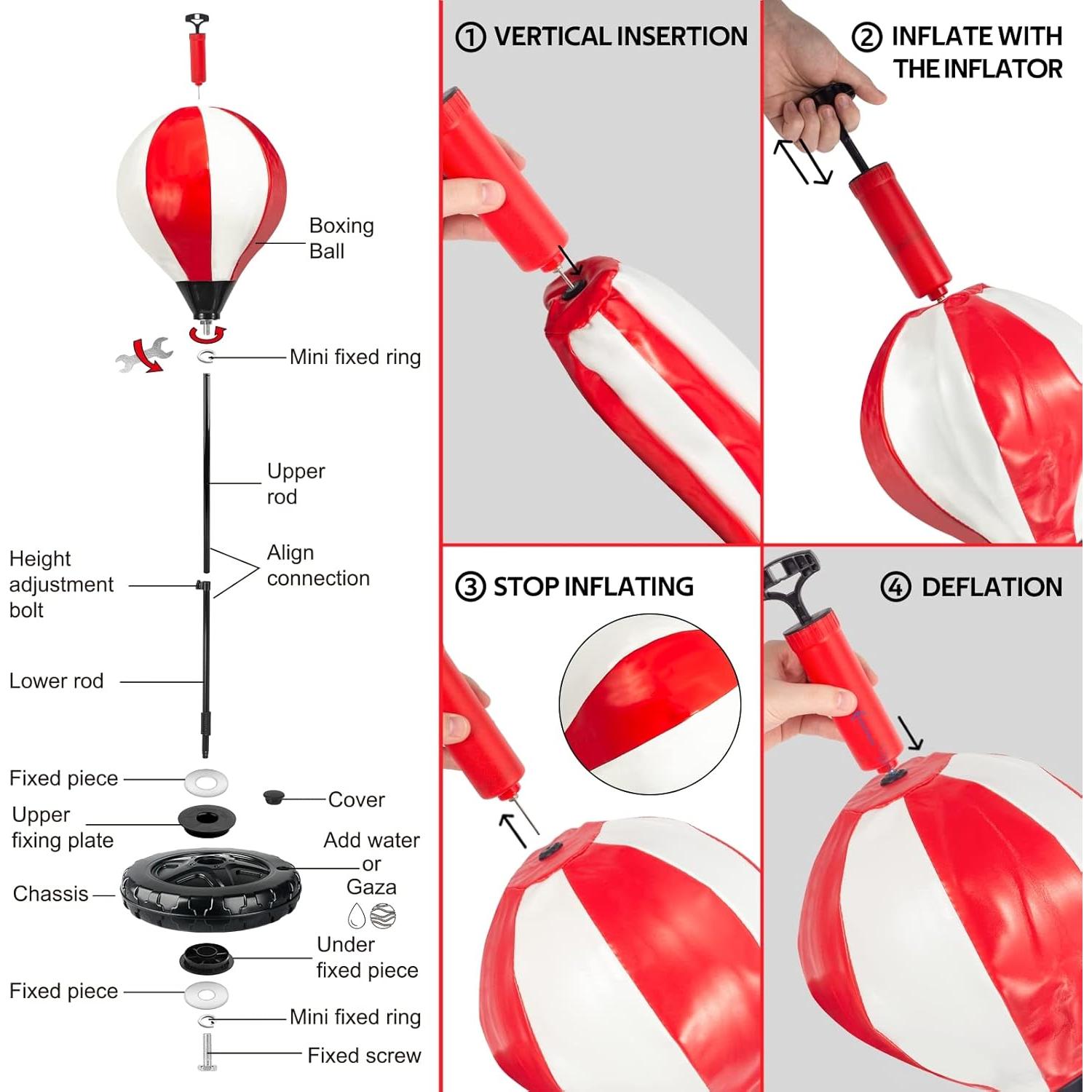 Boxing Ball

Mini fixed ring

Upper rod

Height adjustment bolt

Align connection

Lower rod

Fixed piece

Cover

Upper fixing plate

Add water or Gaza

Chassis

Under fixed piece

Fixed piece

Mini fixed ring

Fixed screw

① VERTICAL INSERTION

② INFLATE WITH THE INFLATOR

③ STOP INFLATING

④ DEFLATION