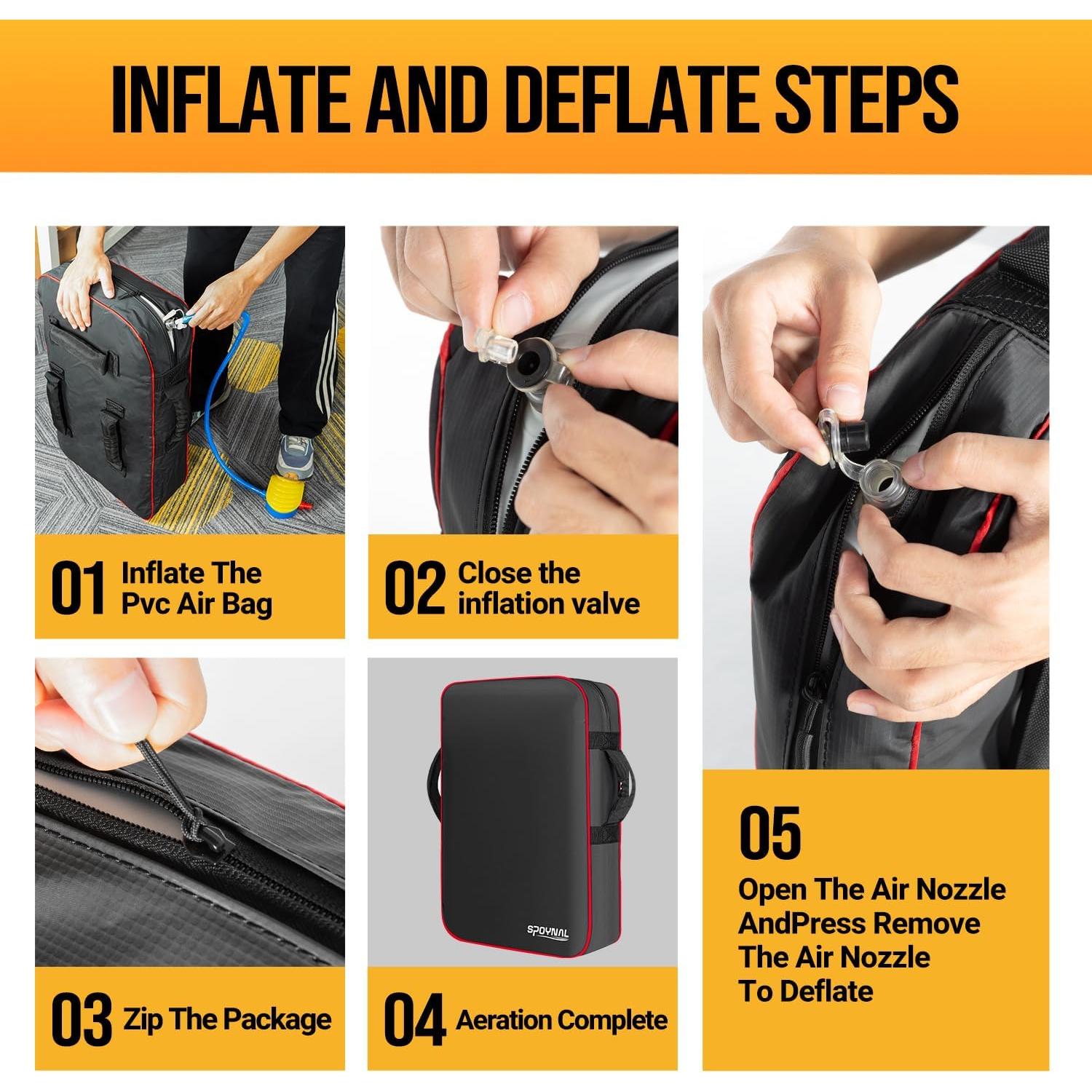 INFLATE AND DEFLATE STEPS

01 Inflate The Pvc Air Bag

02 Close the inflation valve

03 Zip The Package

SPOYNAL

04 Aeration Complete

05
Open The Air Nozzle AndPress Remove The Air Nozzle To Deflate