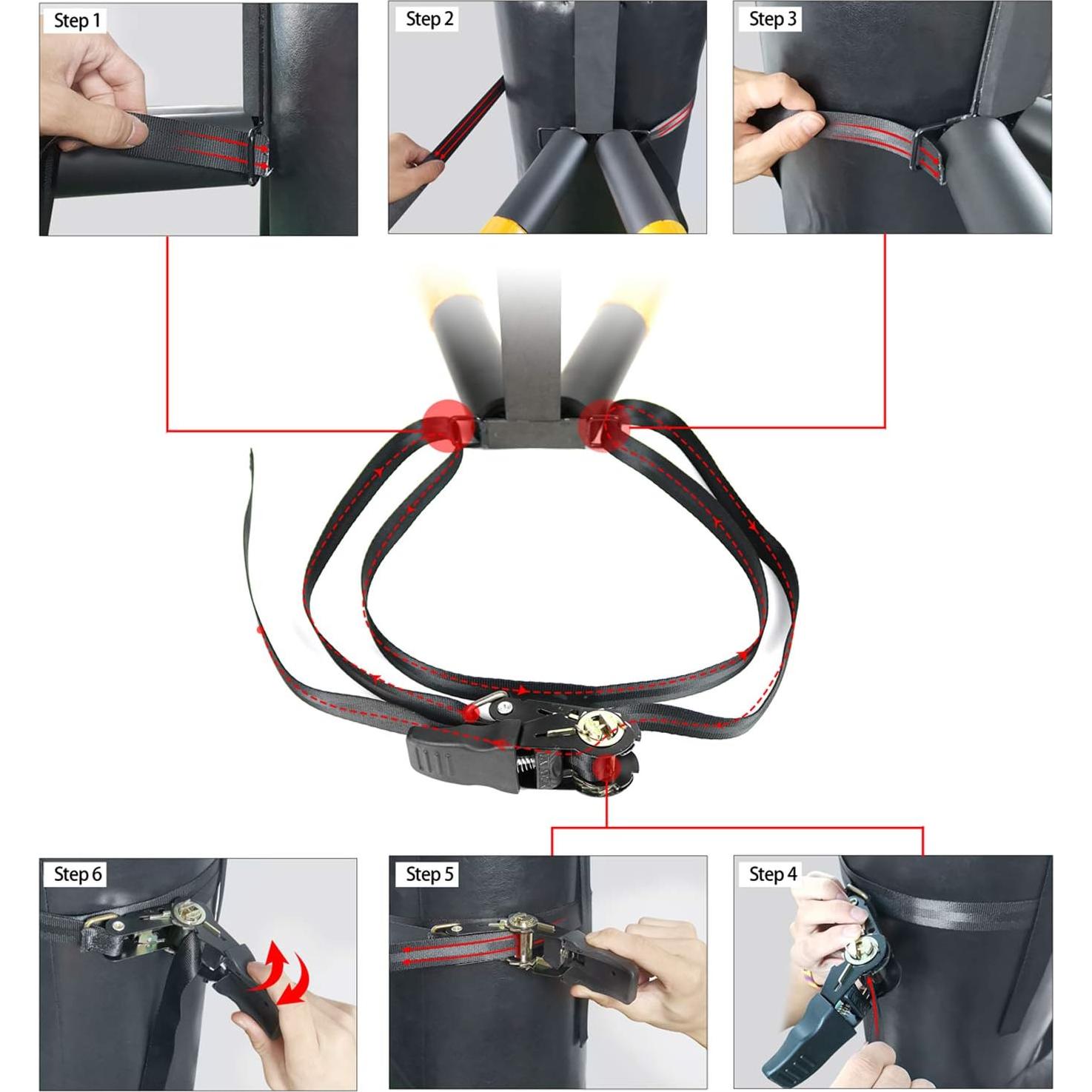 Step 1

Step 2

Step 3

Step 6

Step 5

Step 4