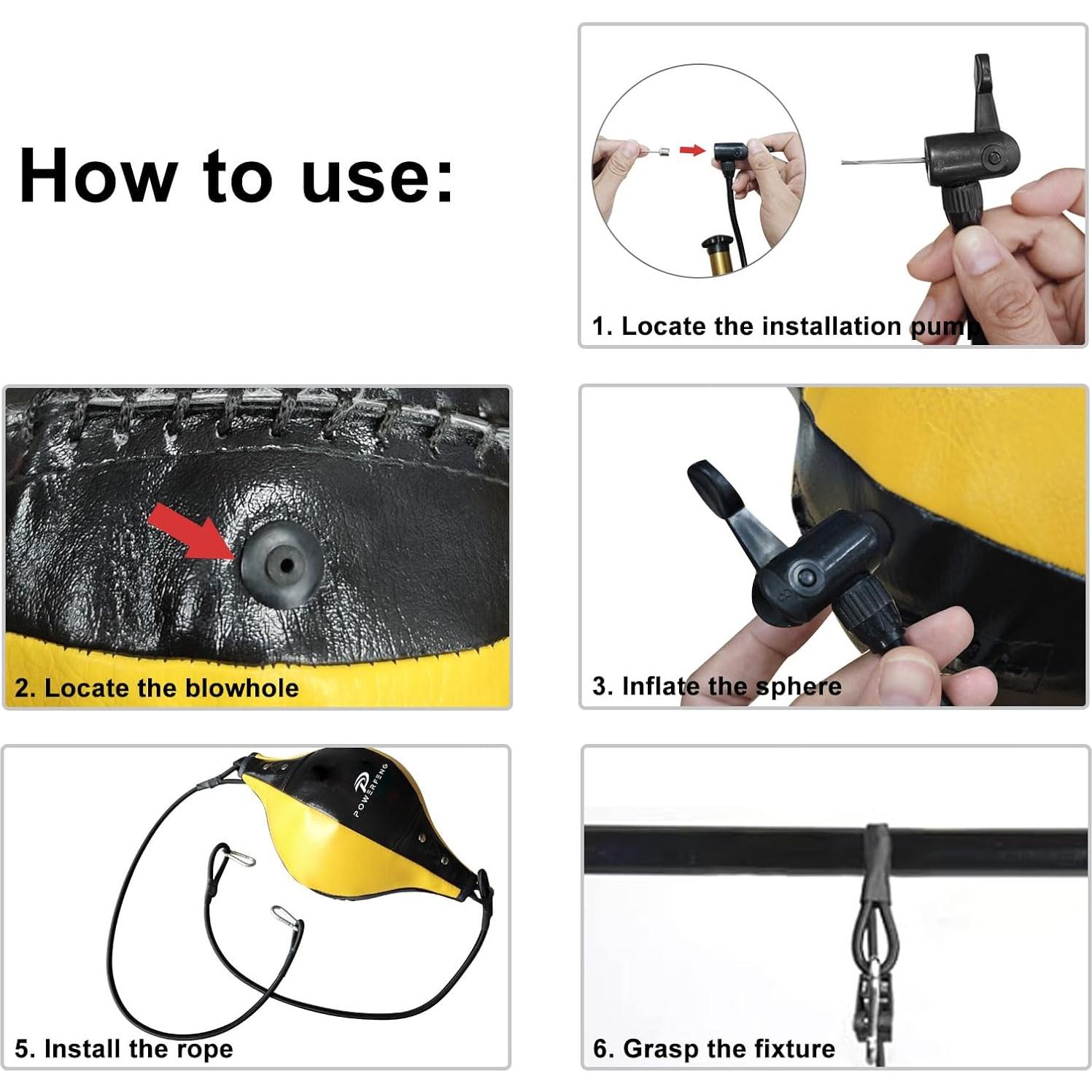 How to use:

1. Locate the installation pump

2. Locate the blowhole

3. Inflate the sphere

POWERFENG

5. Install the rope

6. Grasp the fixture