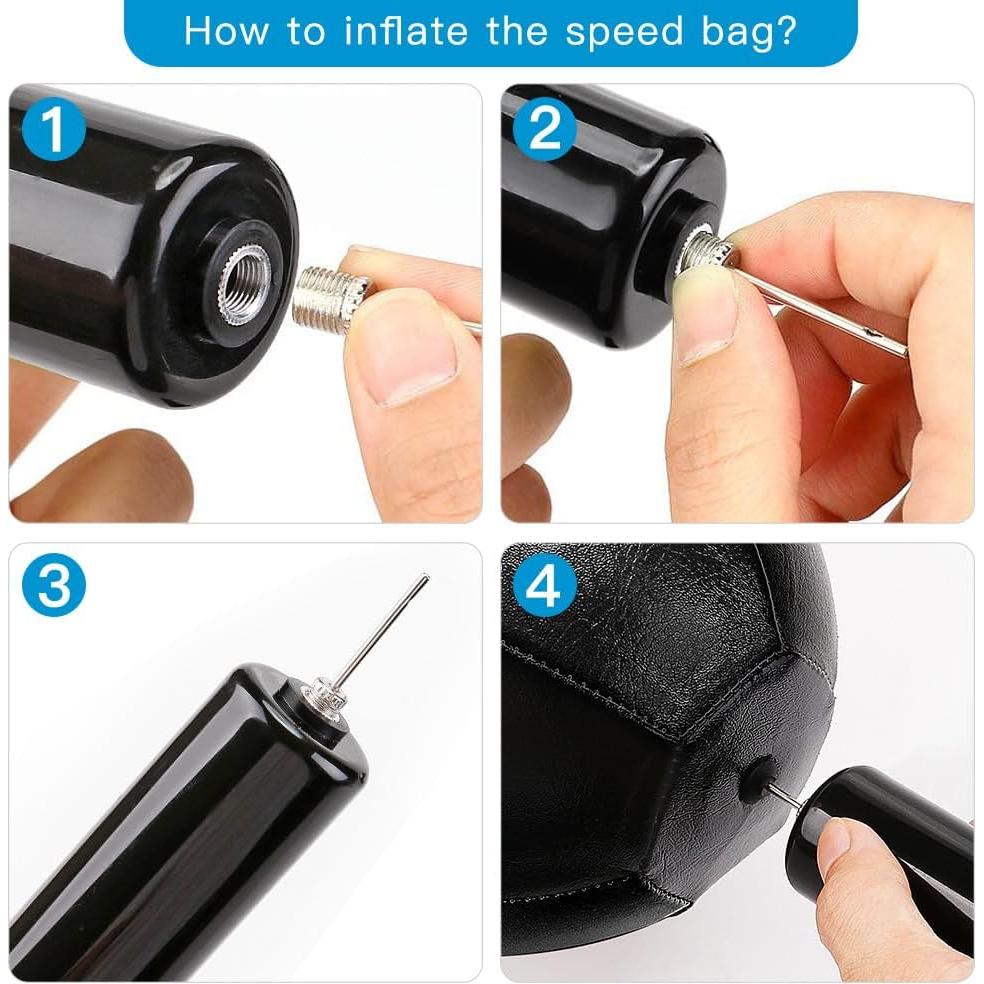 How to inflate the speed bag?

1

2

3

4