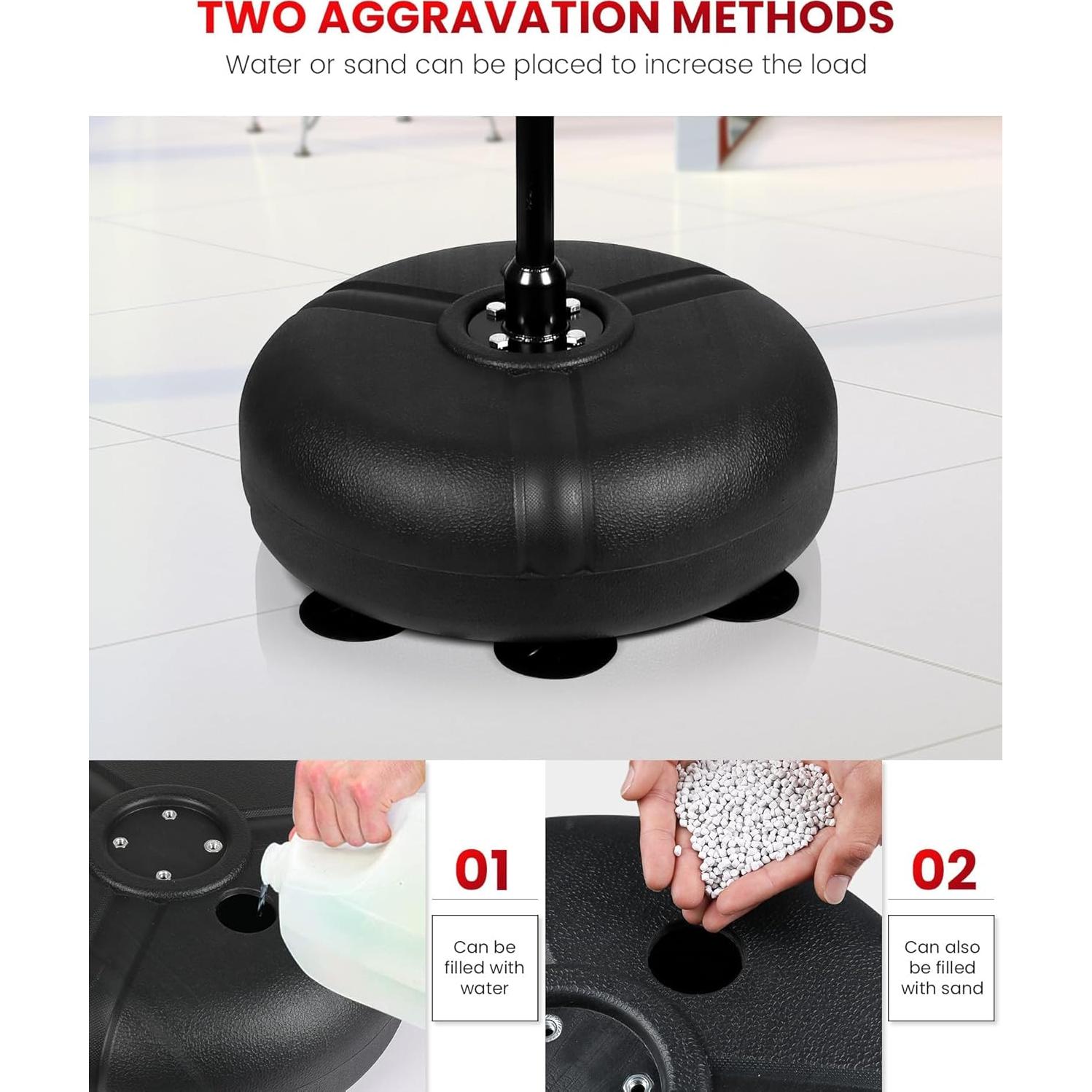 TWO AGGRAVATION METHODS
Water or sand can be placed to increase the load

01

Can be filled with water

02

Can also be filled with sand