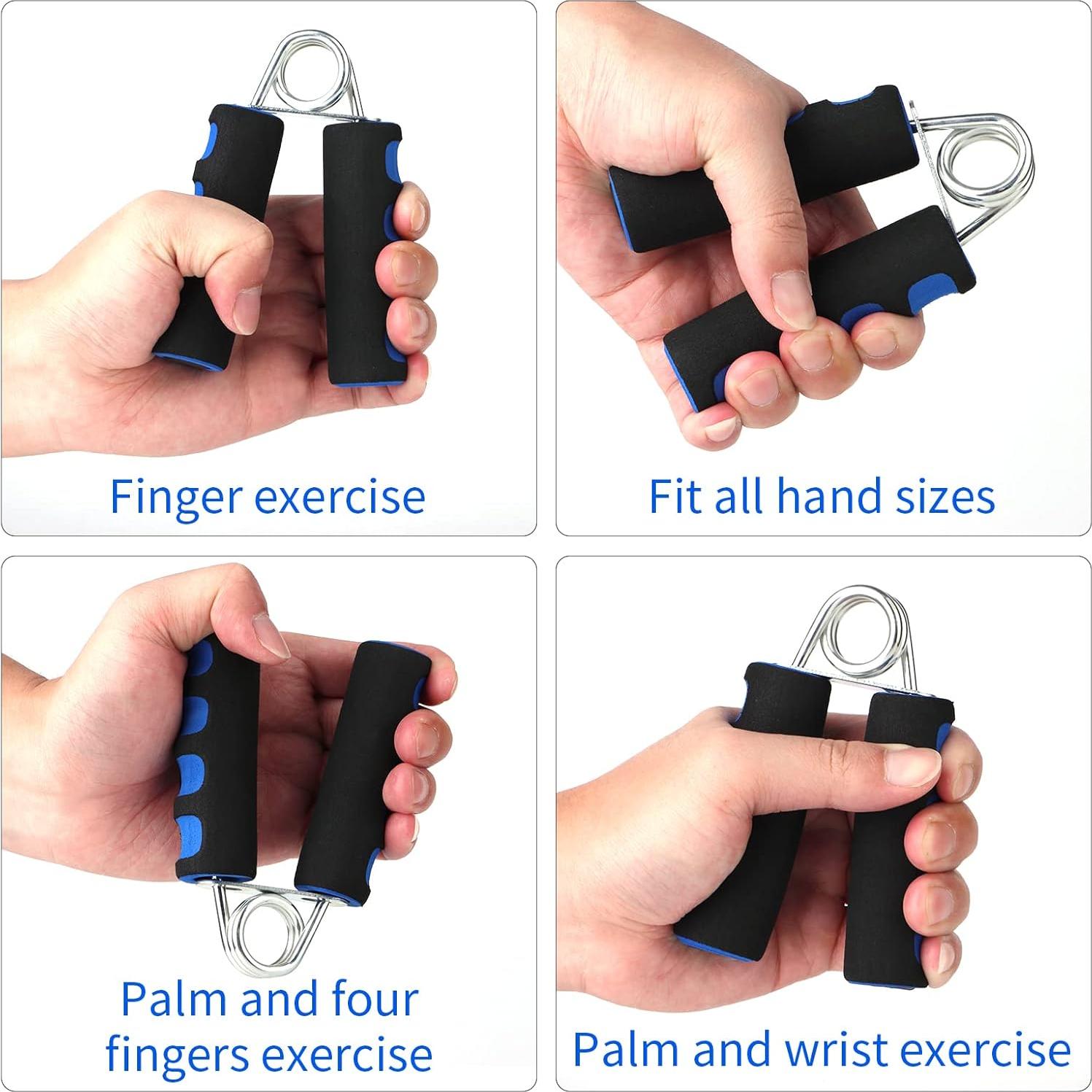 Finger exercise

Fit all hand sizes

Palm and four fingers exercise

Palm and wrist exercise