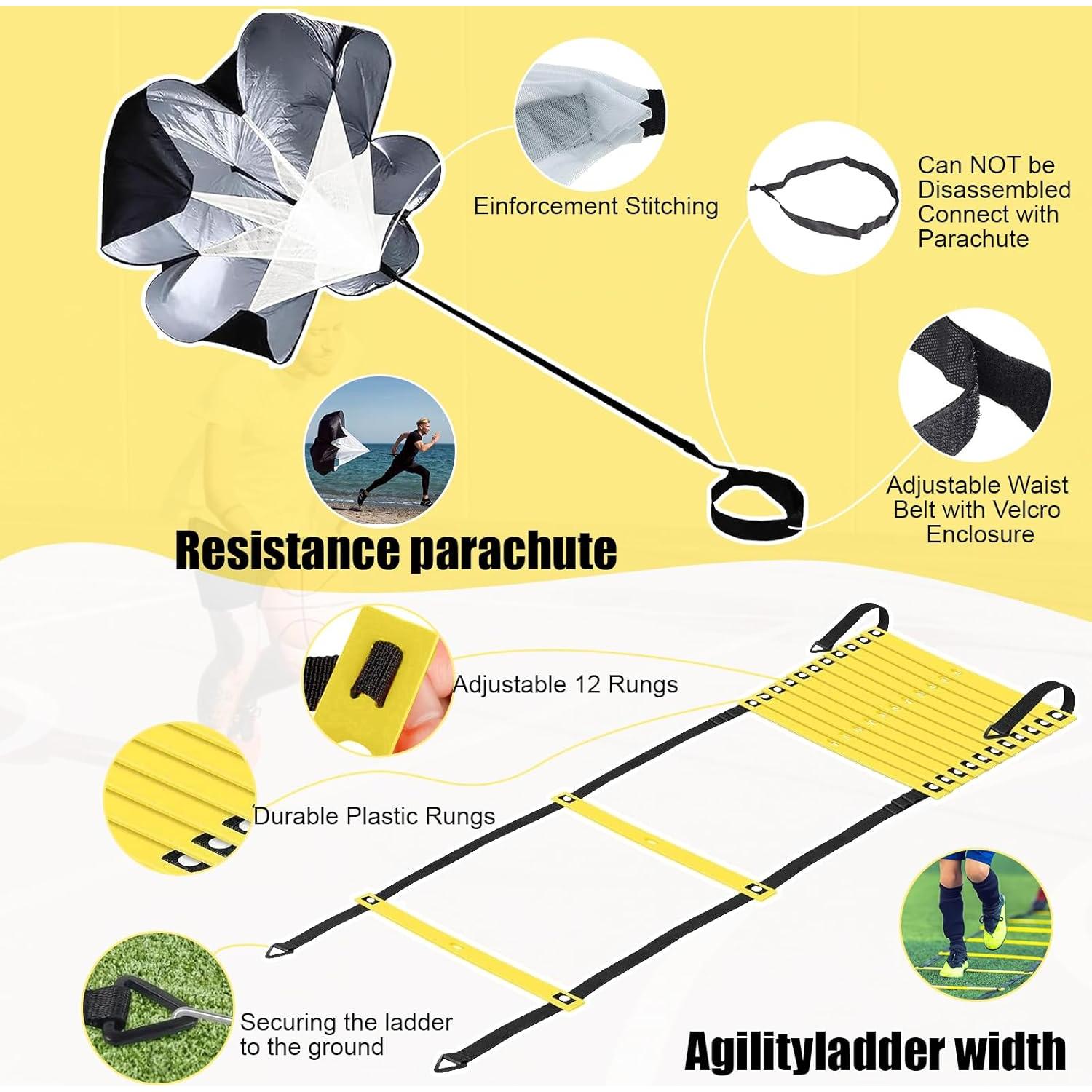 Einforcement Stitching

Can NOT be Disassembled Connect with Parachute

Adjustable Waist Belt with Velcro Enclosure

Resistance parachute

Adjustable 12 Rungs

Durable Plastic Rungs

Securing the ladder to the ground

Agilityladder width