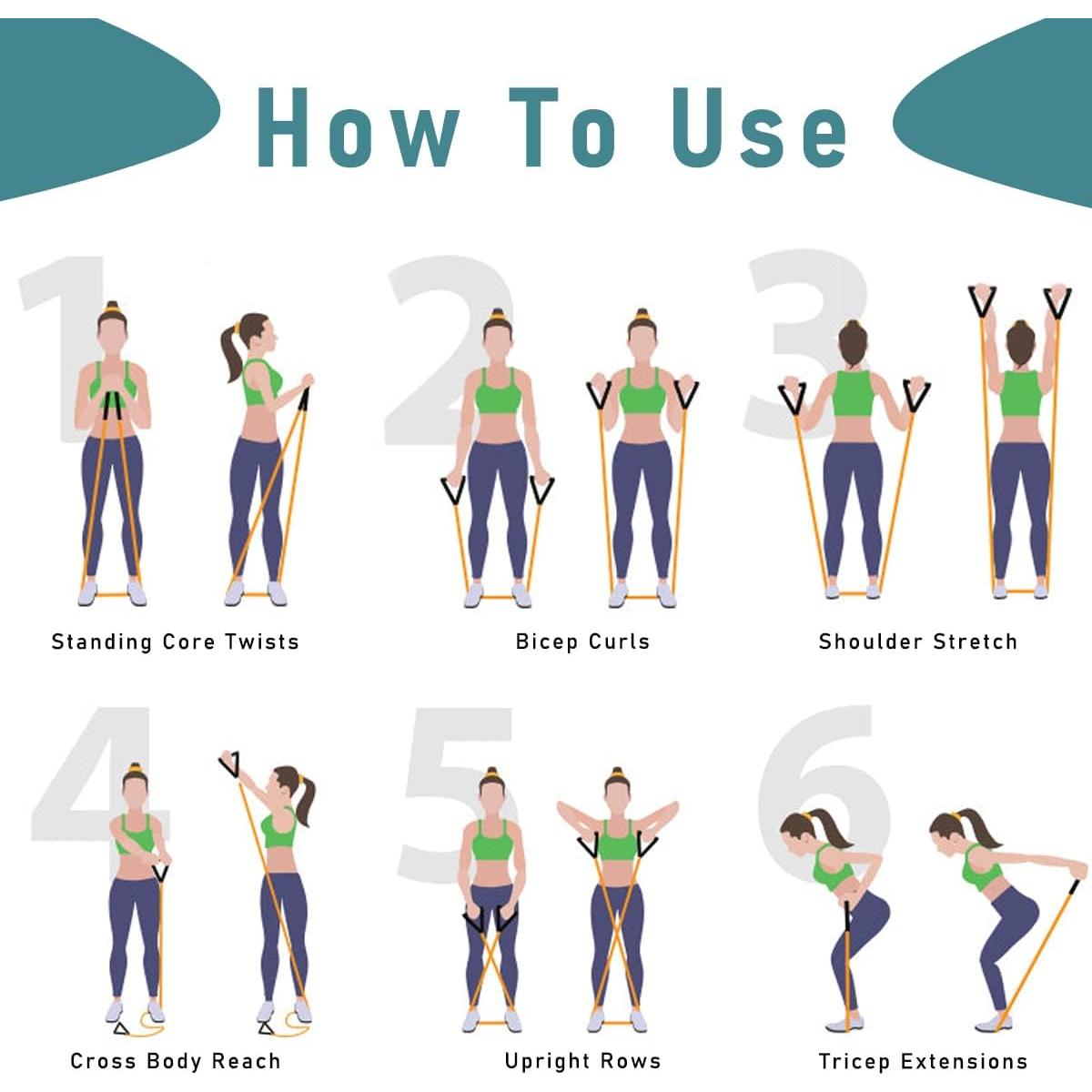 How To Use

1

Standing Core Twists

2

Bicep Curls

3

Shoulder Stretch

4

Cross Body Reach

5

Upright Rows

6

Tricep Extensions