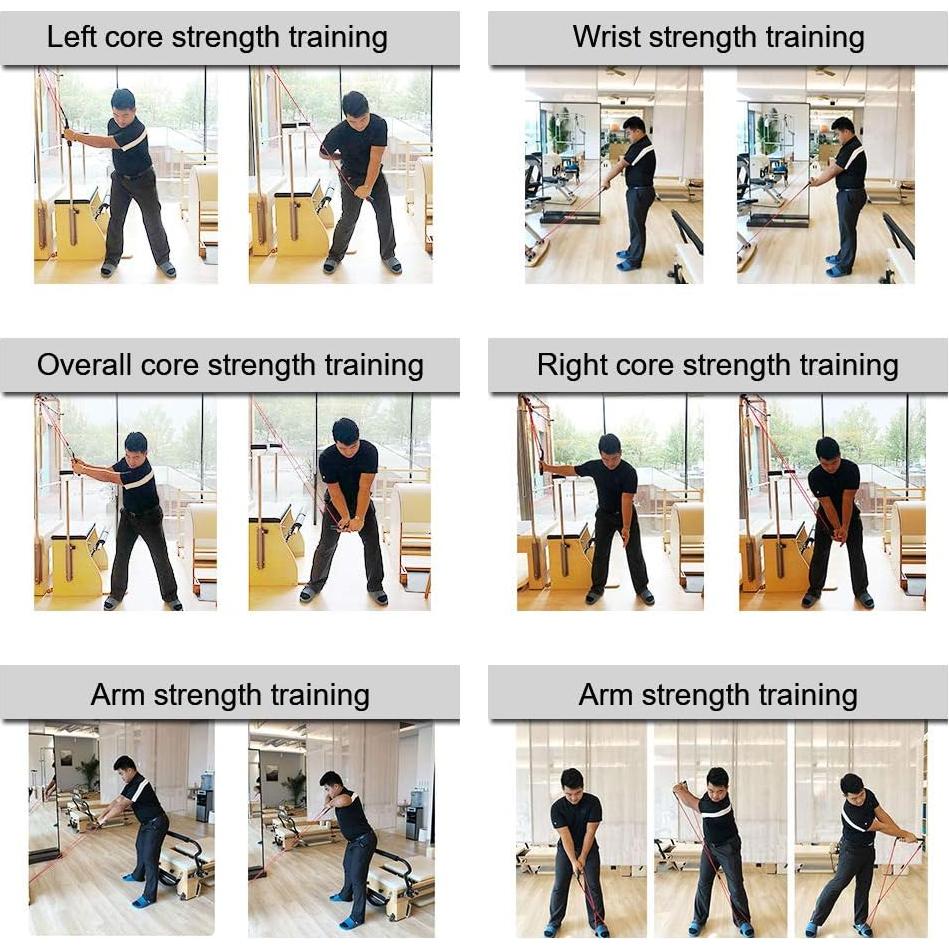 Left core strength training

Wrist strength training

Overall core strength training

Right core strength training

Arm strength training

Arm strength training