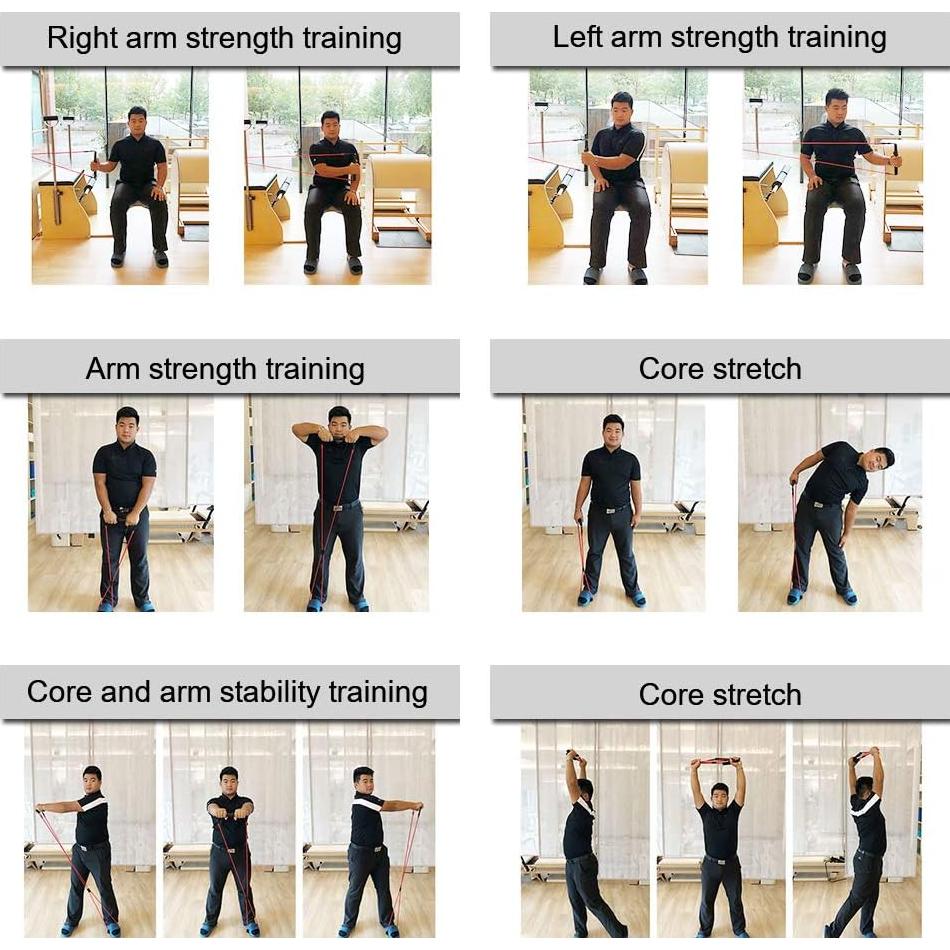 Right arm strength training

Left arm strength training

Arm strength training

Core stretch

Core and arm stability training

Core stretch