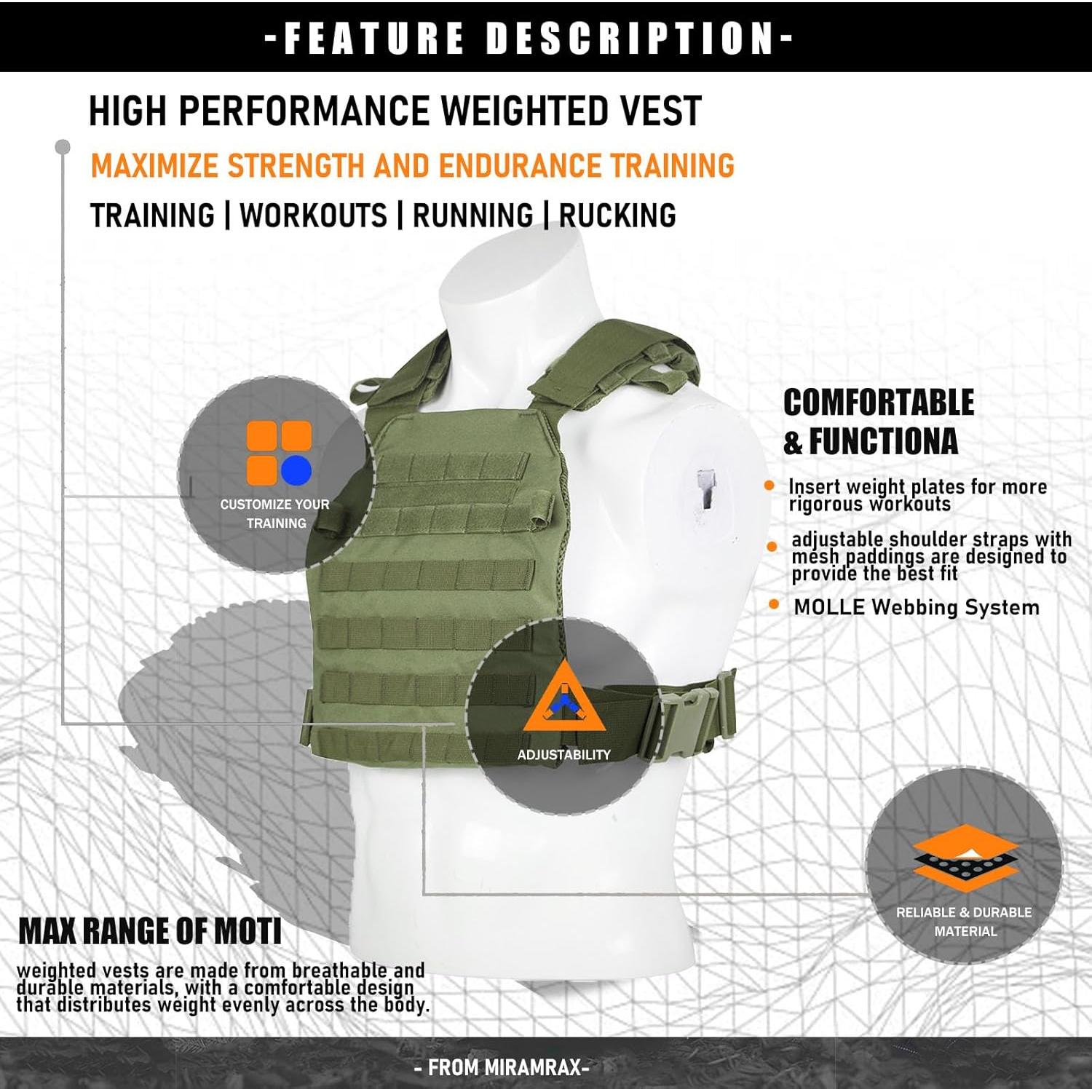 -FEATURE DESCRIPTION-

HIGH PERFORMANCE WEIGHTED VEST

MAXIMIZE STRENGTH AND ENDURANCE TRAINING

TRAINING | WORKOUTS | RUNNING | RUCKING

CUSTOMIZE YOUR TRAINING

COMFORTABLE & FUNCTIONA

Insert weight plates for more rigorous workouts

adjustable shoulder straps with mesh paddings are designed to provide the best fit

MOLLE Webbing System

ADJUSTABILITY

RELIABLE & DURABLE MATERIAL

MAX RANGE OF MOTI

weighted vests are made from breathable and durable materials, with a comfortable design that distributes weight evenly across the body.

- FROM MIRAMRAX-