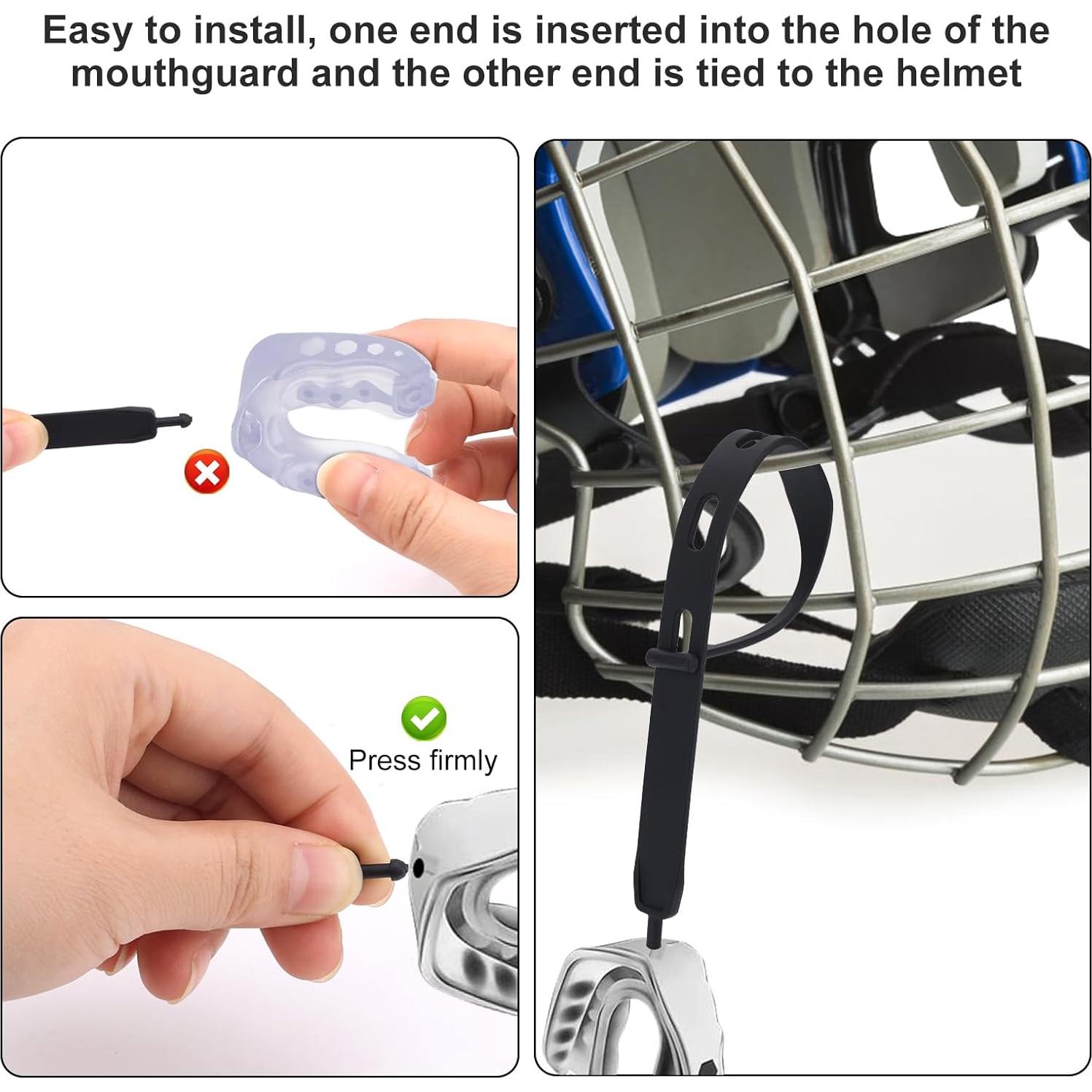 Easy to install, one end is inserted into the hole of the mouthguard and the other end is tied to the helmet

Press firmly