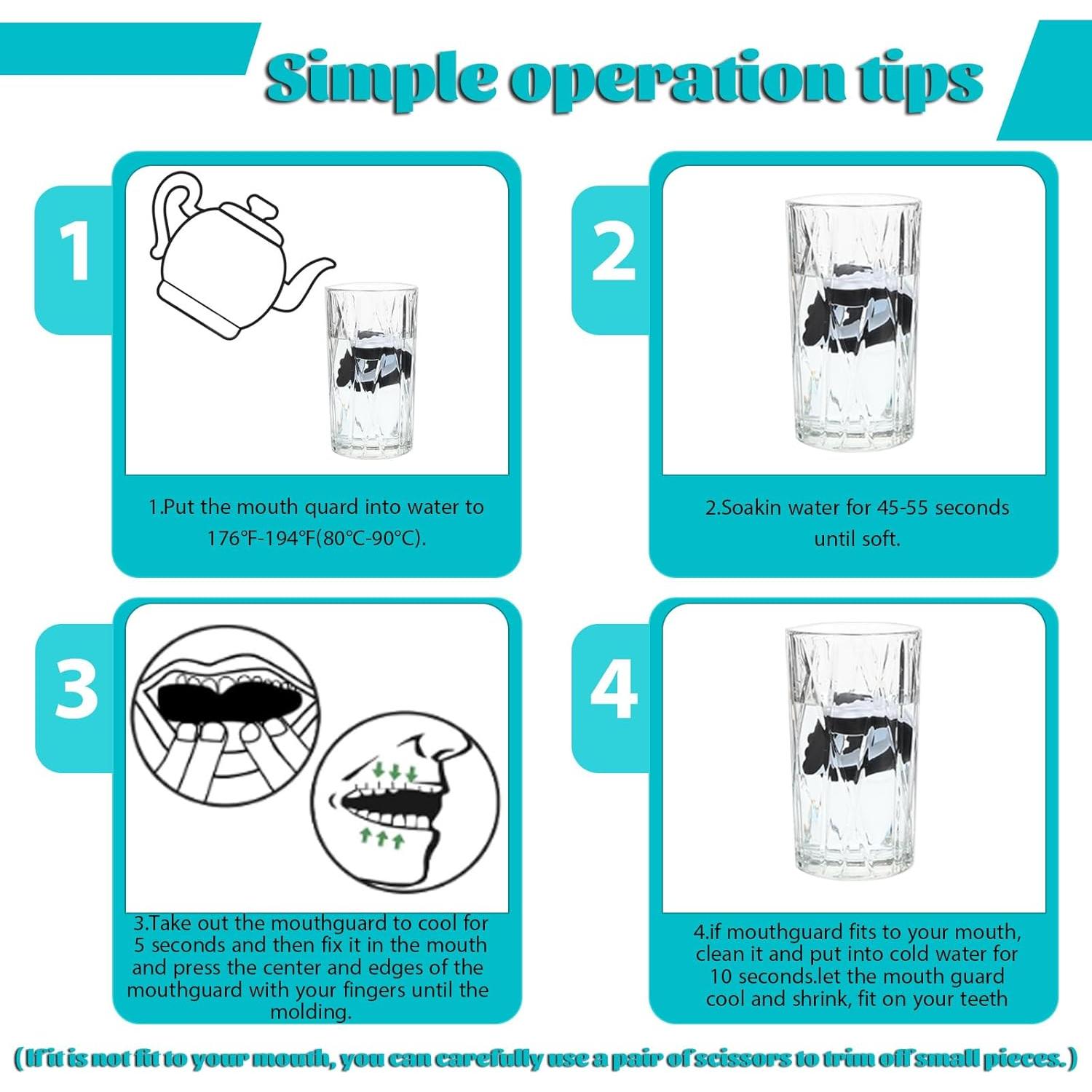 Simple operation tips

1

1.Put the mouth quard into water to 176°F-194°F(80°C-90°C).

2

2.Soakin water for 45-55 seconds until soft.

3

3.Take out the mouthguard to cool for 5 seconds and then fix it in the mouth and press the center and edges of the mouthguard with your fingers until the molding.

4

4.if mouthguard fits to your mouth, clean it and put into cold water for 10 seconds.let the mouth guard cool and shrink, fit on your teeth

(If it is not fit to your mouth, you can carefully use a pair of scissors to trim off small pieces.)