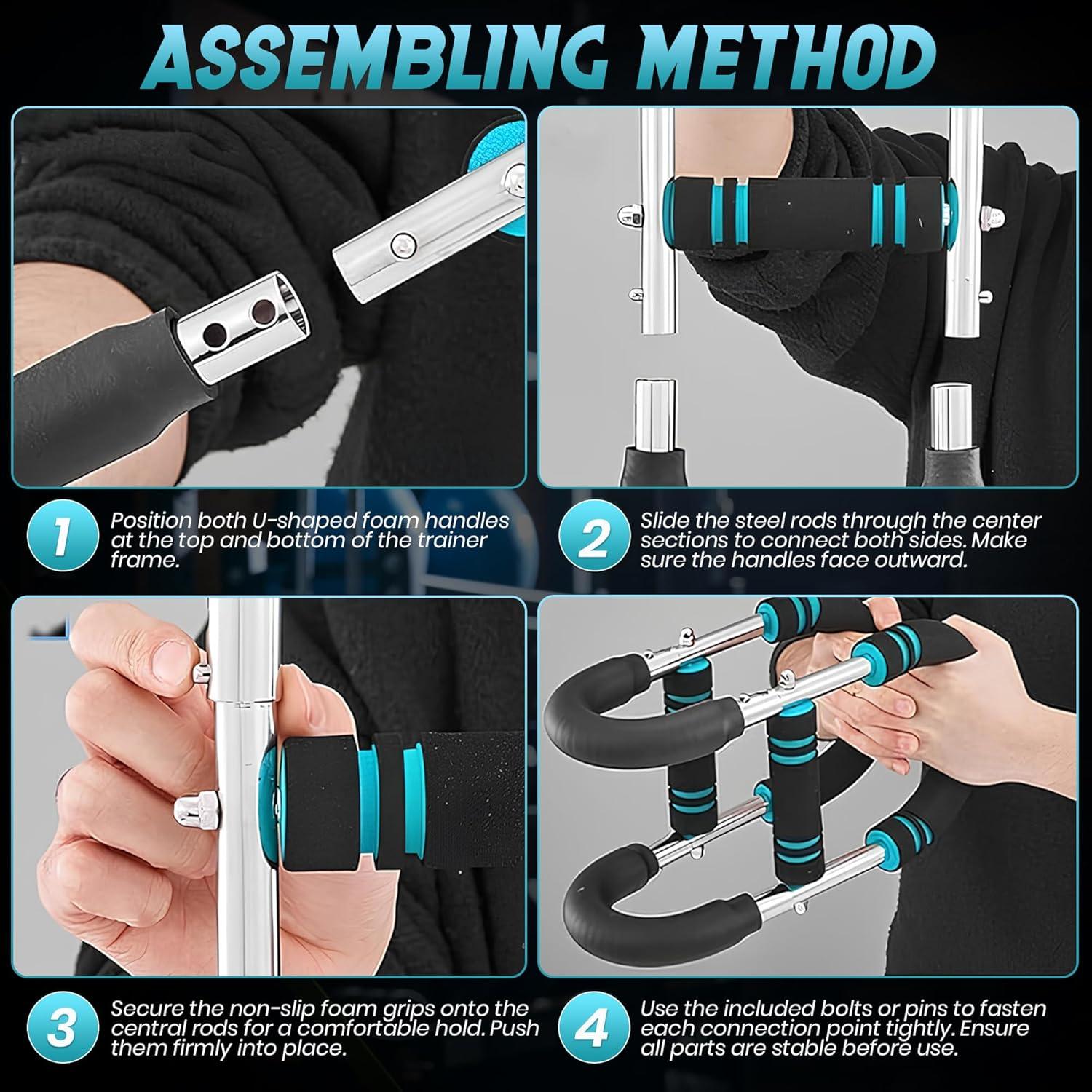 ASSEMBLING METHOD

1

Position both U-shaped foam handles at the top and bottom of the trainer frame.

2

Slide the steel rods through the center sections to connect both sides. Make sure the handles face outward.

3

Secure the non-slip foam grips onto the central rods for a comfortable hold. Push them firmly into place.

4

Use the included bolts or pins to fasten each connection point tightly. Ensure all parts are stable before use.