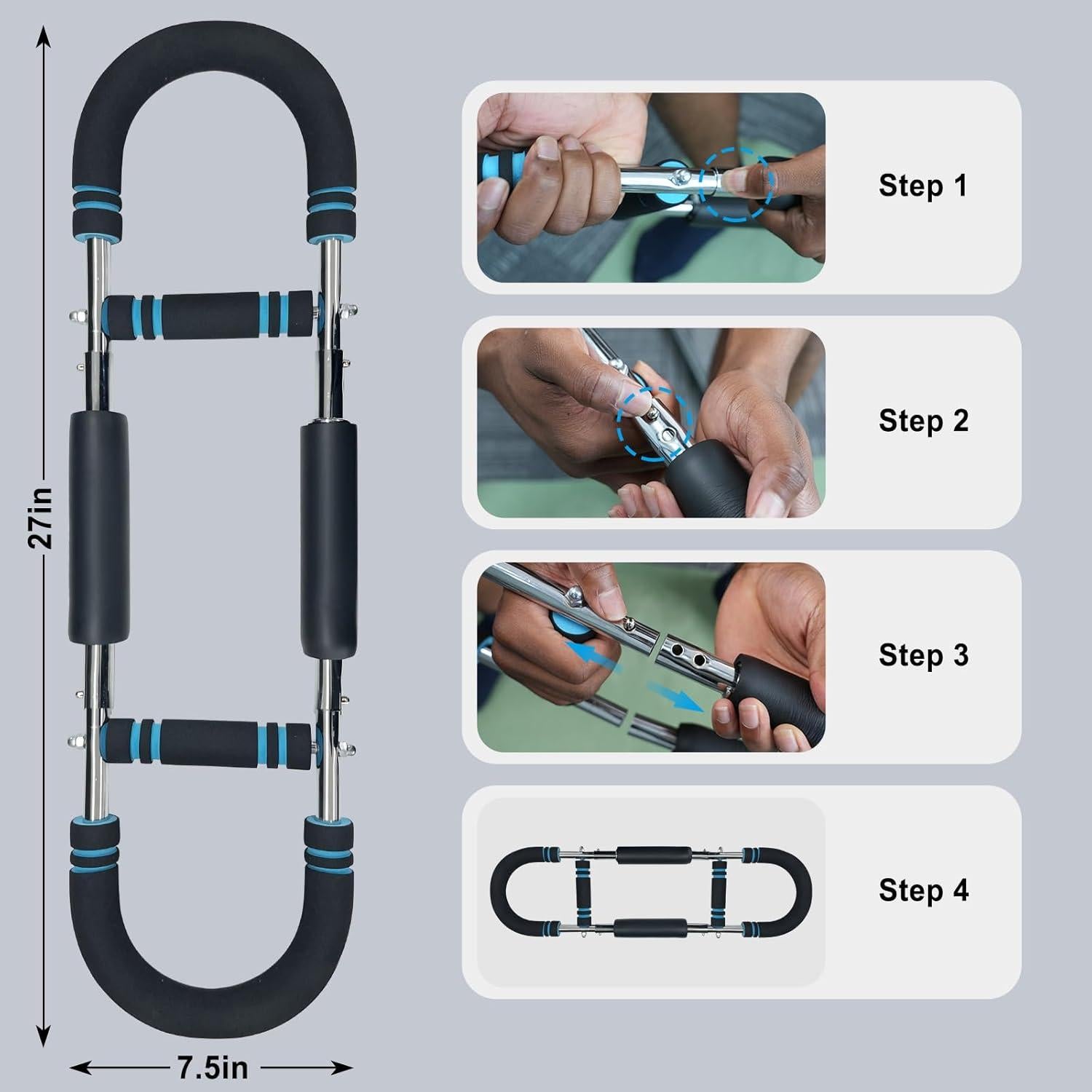 27in

7.5in

Step 1

Step 2

Step 3

Step 4