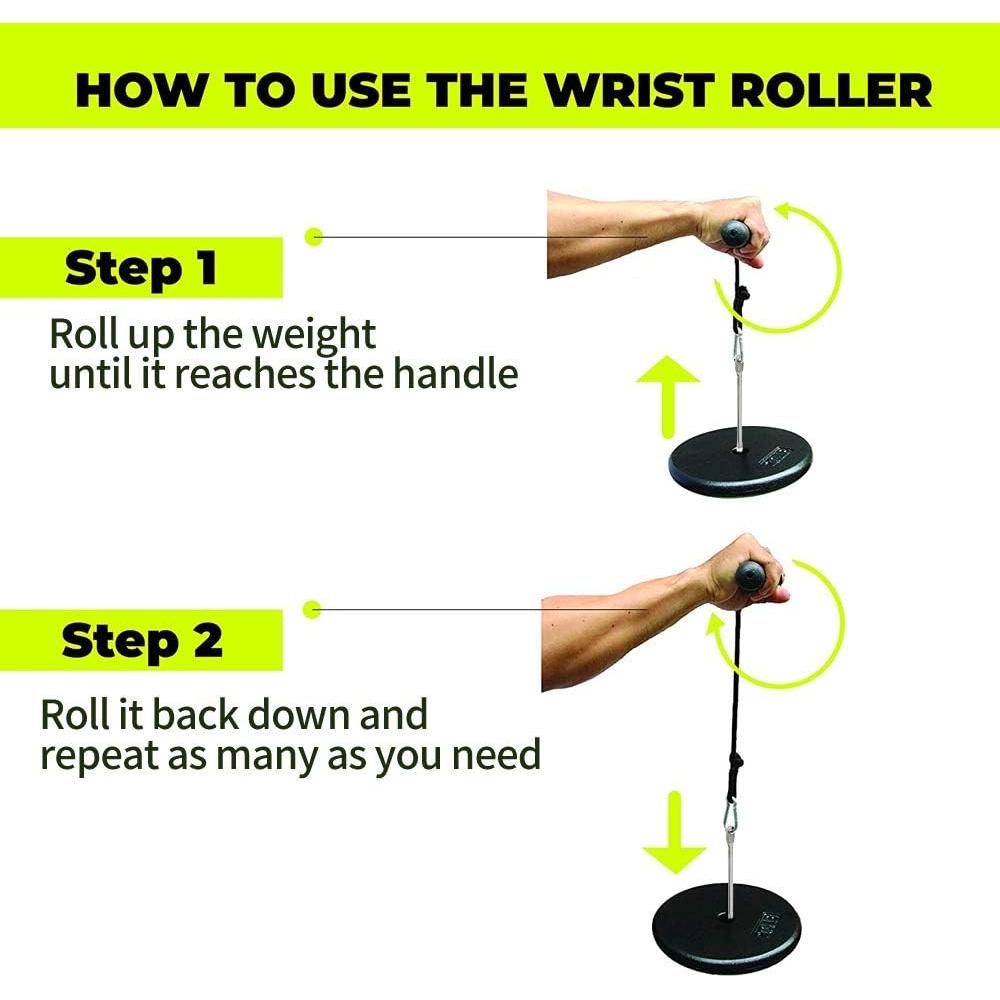 HOW TO USE THE WRIST ROLLER

Step 1

Roll up the weight until it reaches the handle

Step 2

Roll it back down and repeat as many as you need