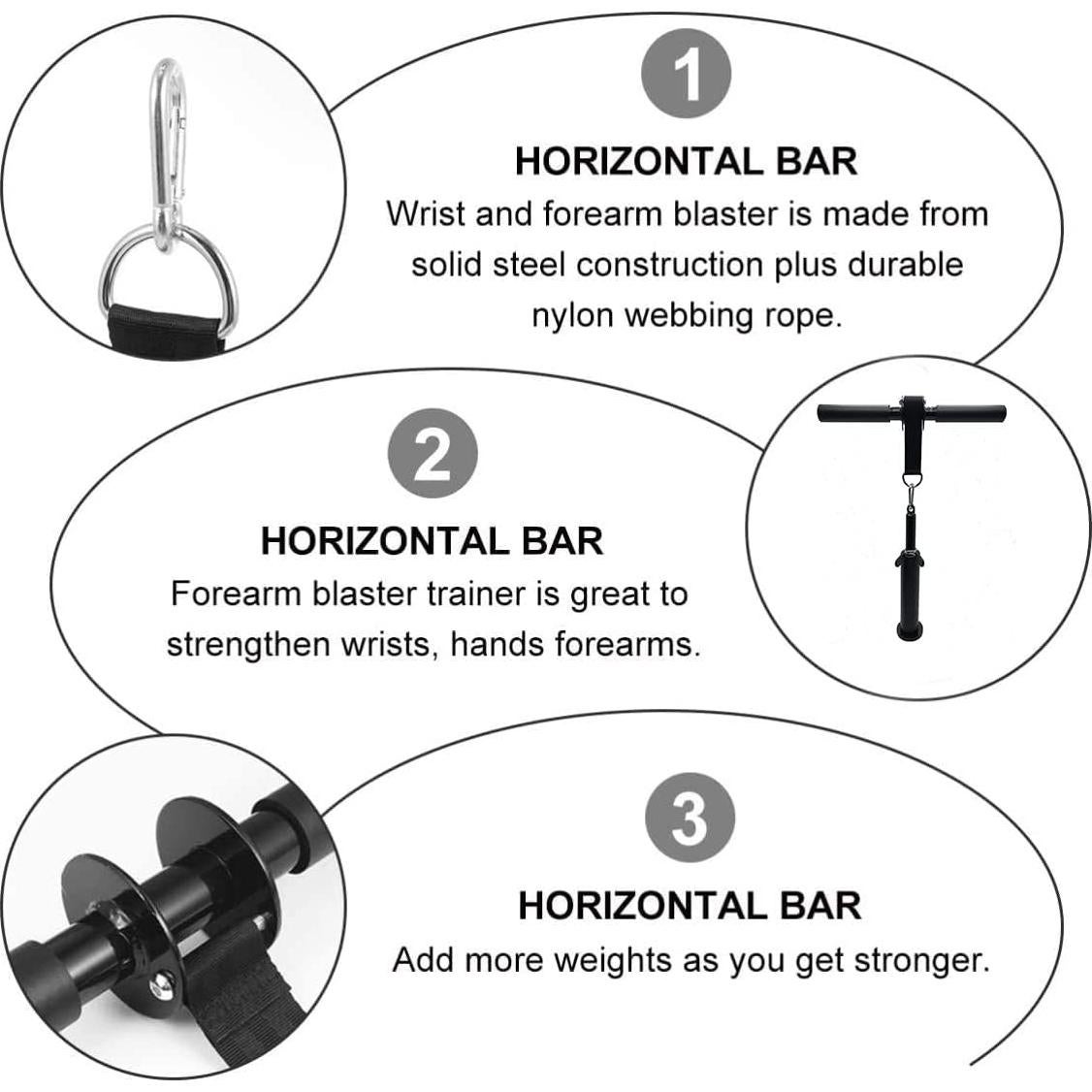 1

HORIZONTAL BAR

Wrist and forearm blaster is made from solid steel construction plus durable nylon webbing rope.

2

HORIZONTAL BAR

Forearm blaster trainer is great to strengthen wrists, hands forearms.

3

HORIZONTAL BAR

Add more weights as you get stronger.