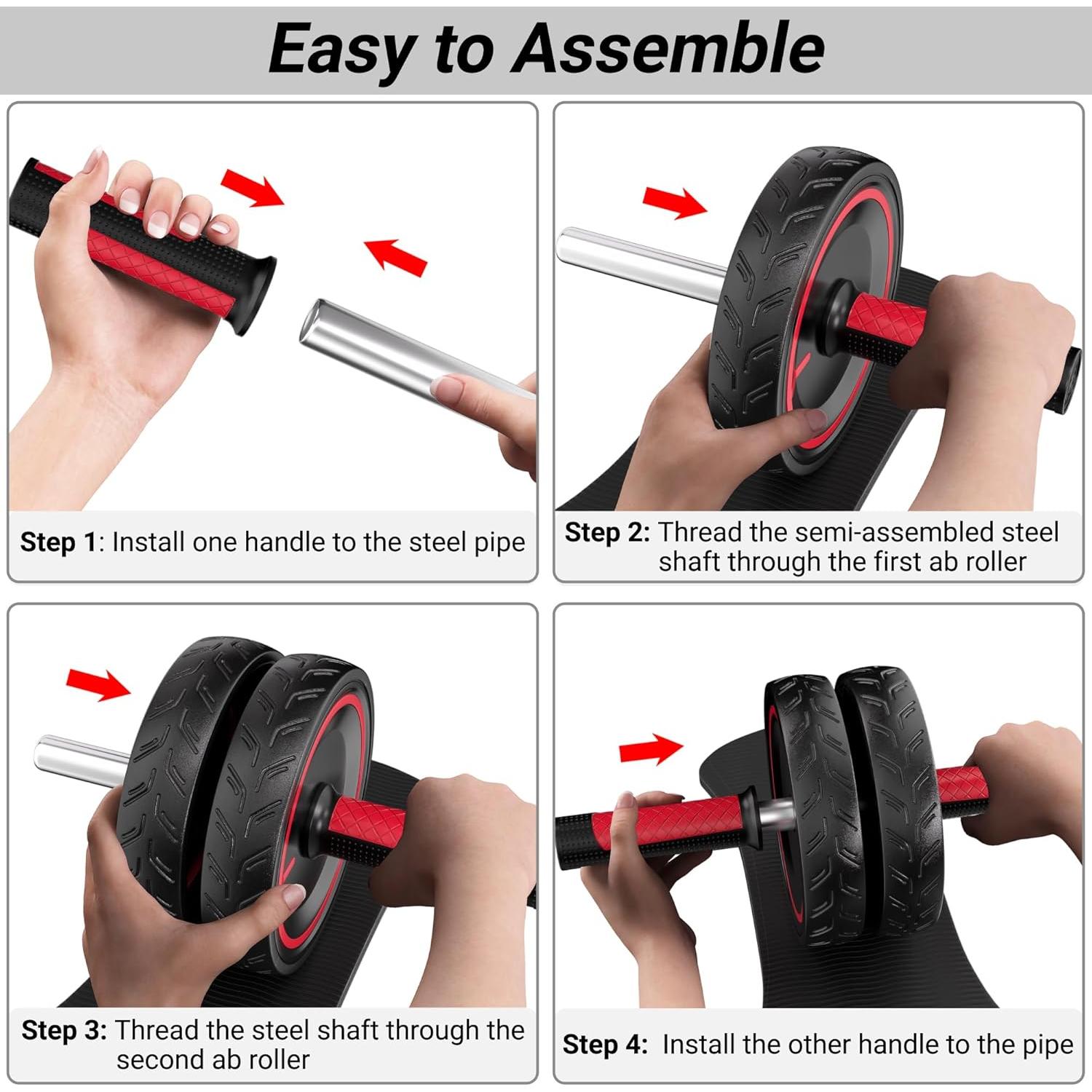 Easy to Assemble

Step 1: Install one handle to the steel pipe

Step 2: Thread the semi-assembled steel shaft through the first ab roller

Step 3: Thread the steel shaft through the second ab roller

Step 4: Install the other handle to the pipe