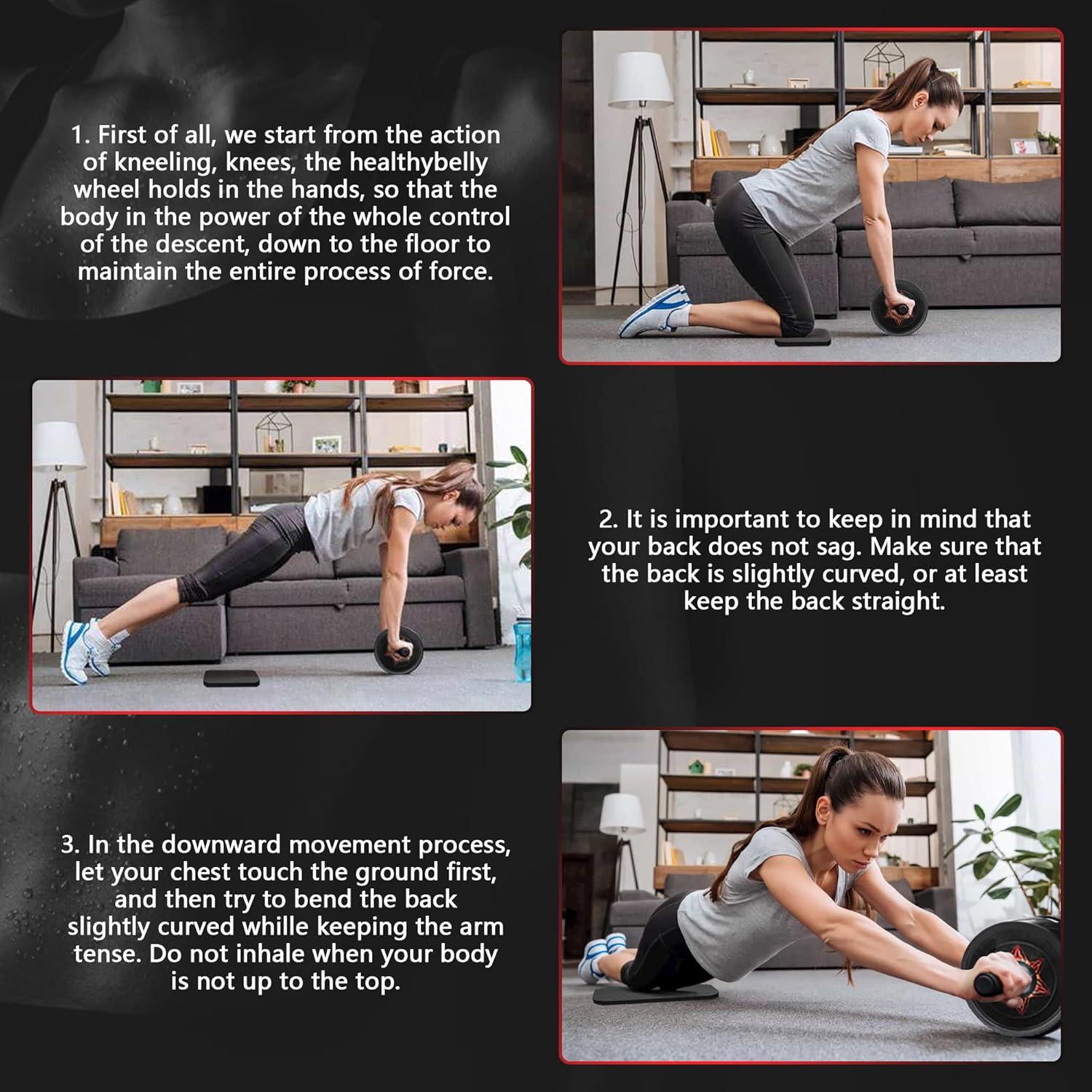 1. First of all, we start from the action of kneeling, knees, the healthybelly wheel holds in the hands, so that the body in the power of the whole control of the descent, down to the floor to maintain the entire process of force.

2. It is important to keep in mind that your back does not sag. Make sure that the back is slightly curved, or at least keep the back straight.

3. In the downward movement process, let your chest touch the ground first, and then try to bend the back slightly curved whille keeping the arm tense. Do not inhale when your body is not up to the top.