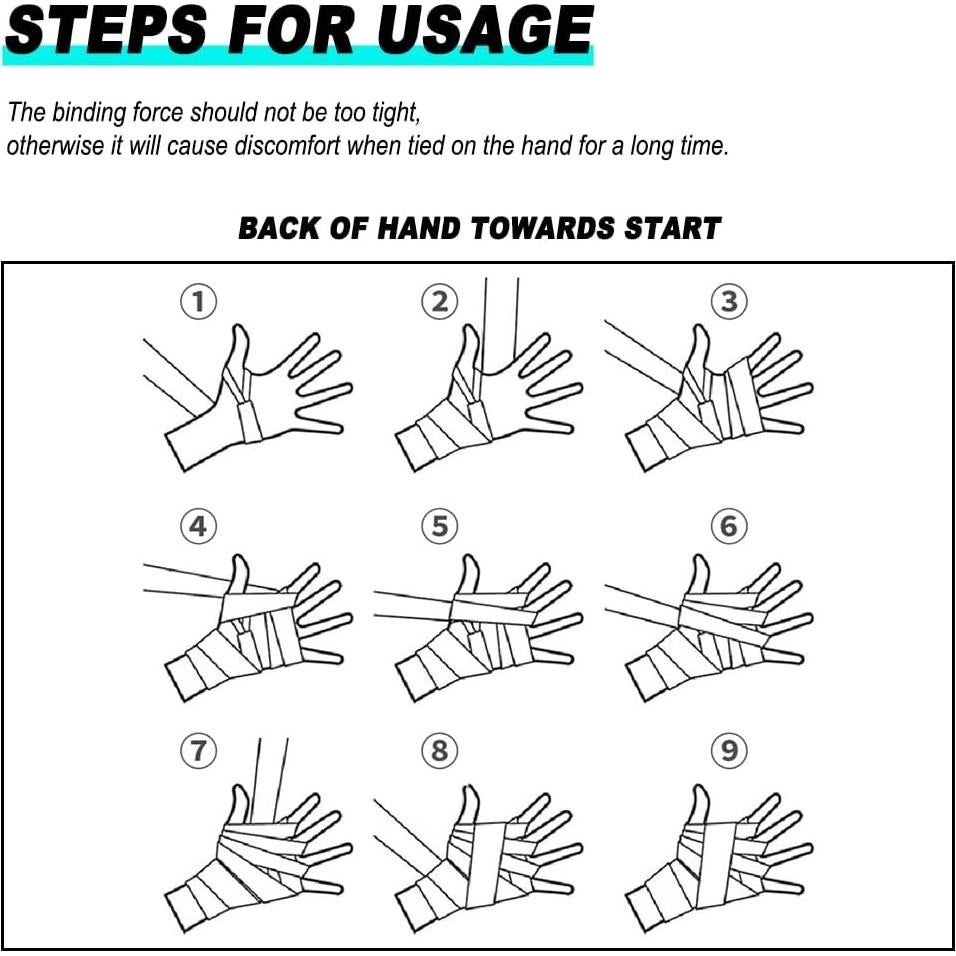 STEPS FOR USAGE

The binding force should not be too tight,
otherwise it will cause discomfort when tied on the hand for a long time.

BACK OF HAND TOWARDS START

①
②
③
④
⑤
⑥
⑦
⑧
⑨