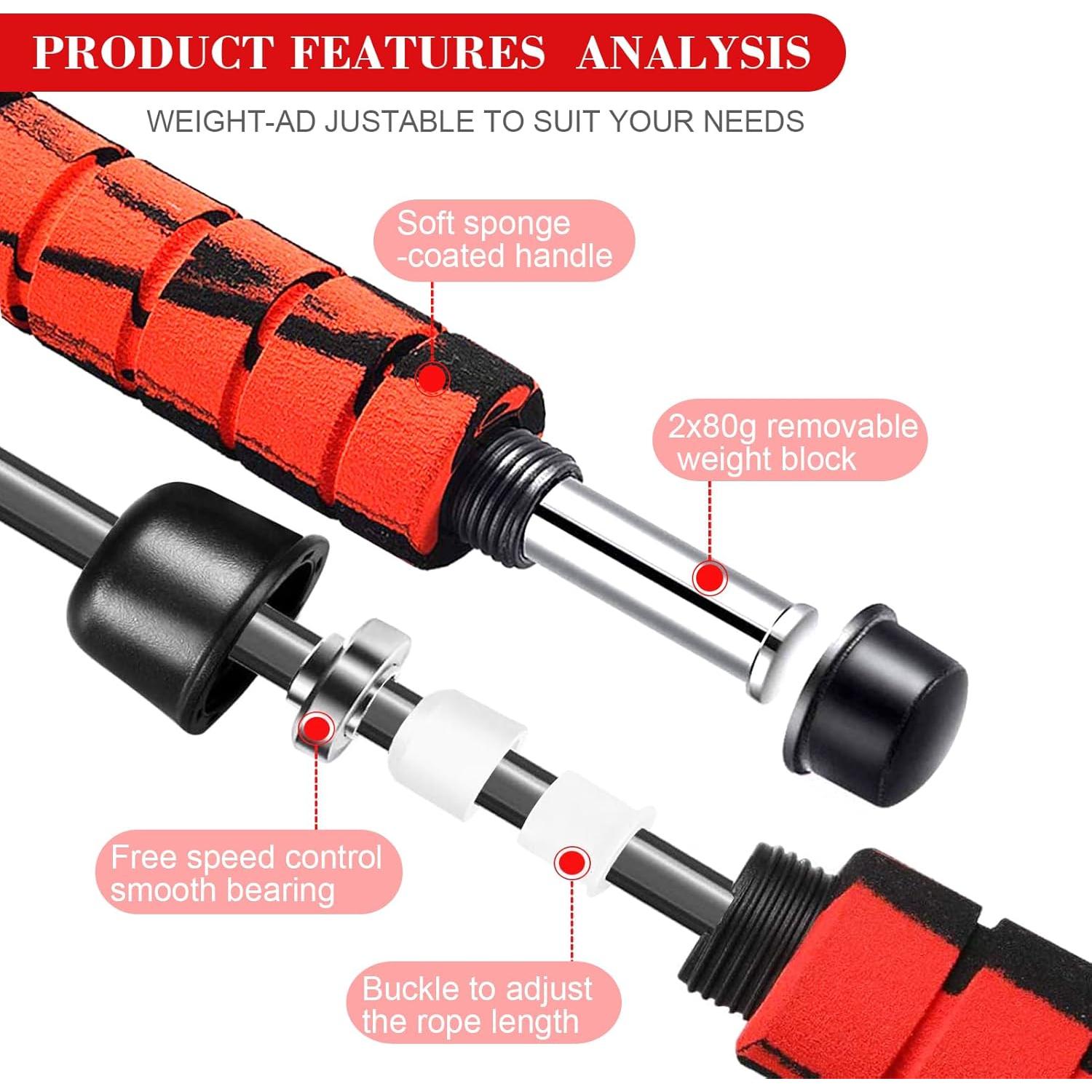 PRODUCT FEATURES ANALYSIS

WEIGHT-AD JUSTABLE TO SUIT YOUR NEEDS

Soft sponge -coated handle

2x80g removable weight block

Free speed control smooth bearing

Buckle to adjust the rope length