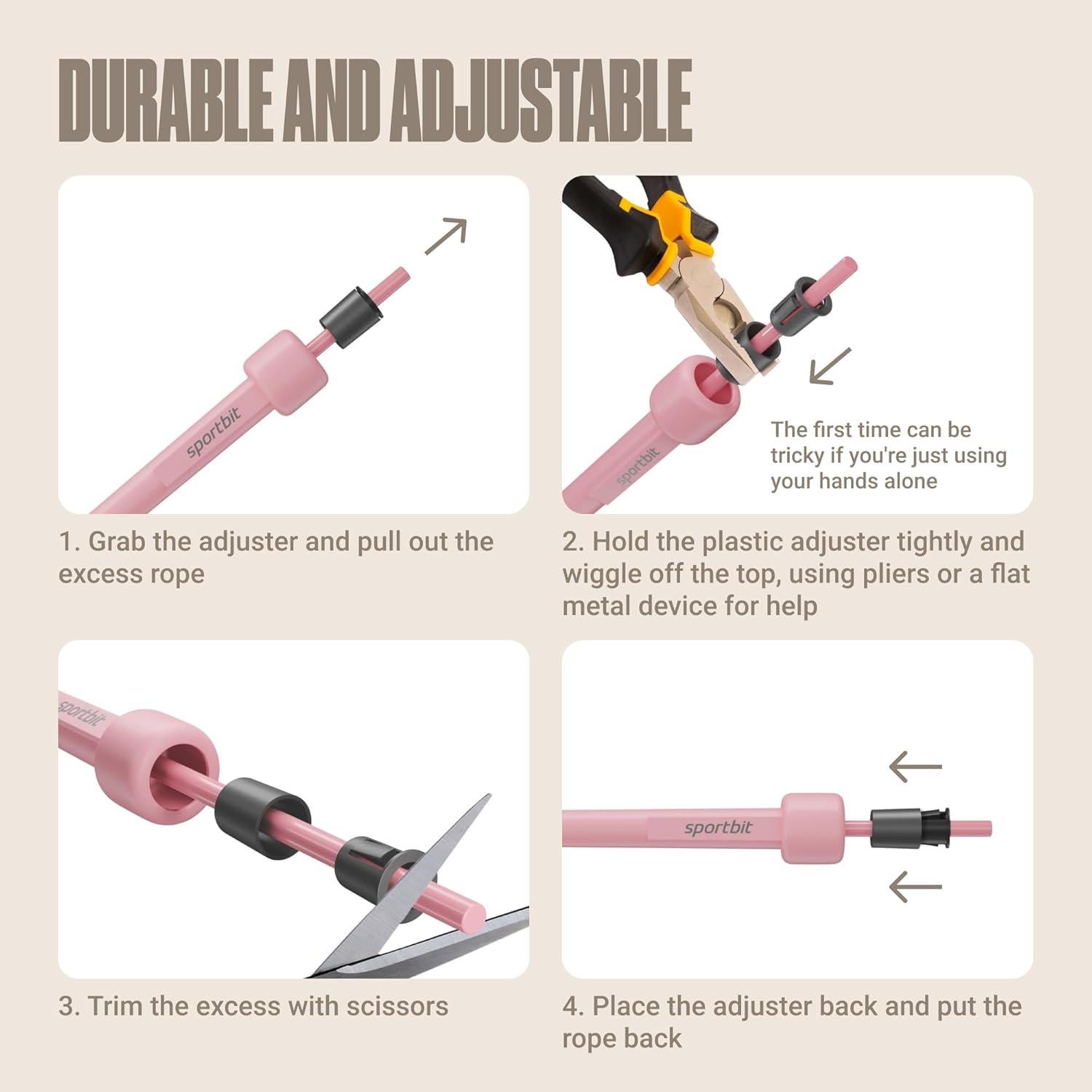 DURABLE AND ADJUSTABLE

sportbit

1. Grab the adjuster and pull out the excess rope

sportbit

The first time can be tricky if you're just using your hands alone

2. Hold the plastic adjuster tightly and wiggle off the top, using pliers or a flat metal device for help

sportbit

3. Trim the excess with scissors

sportbit

4. Place the adjuster back and put the rope back