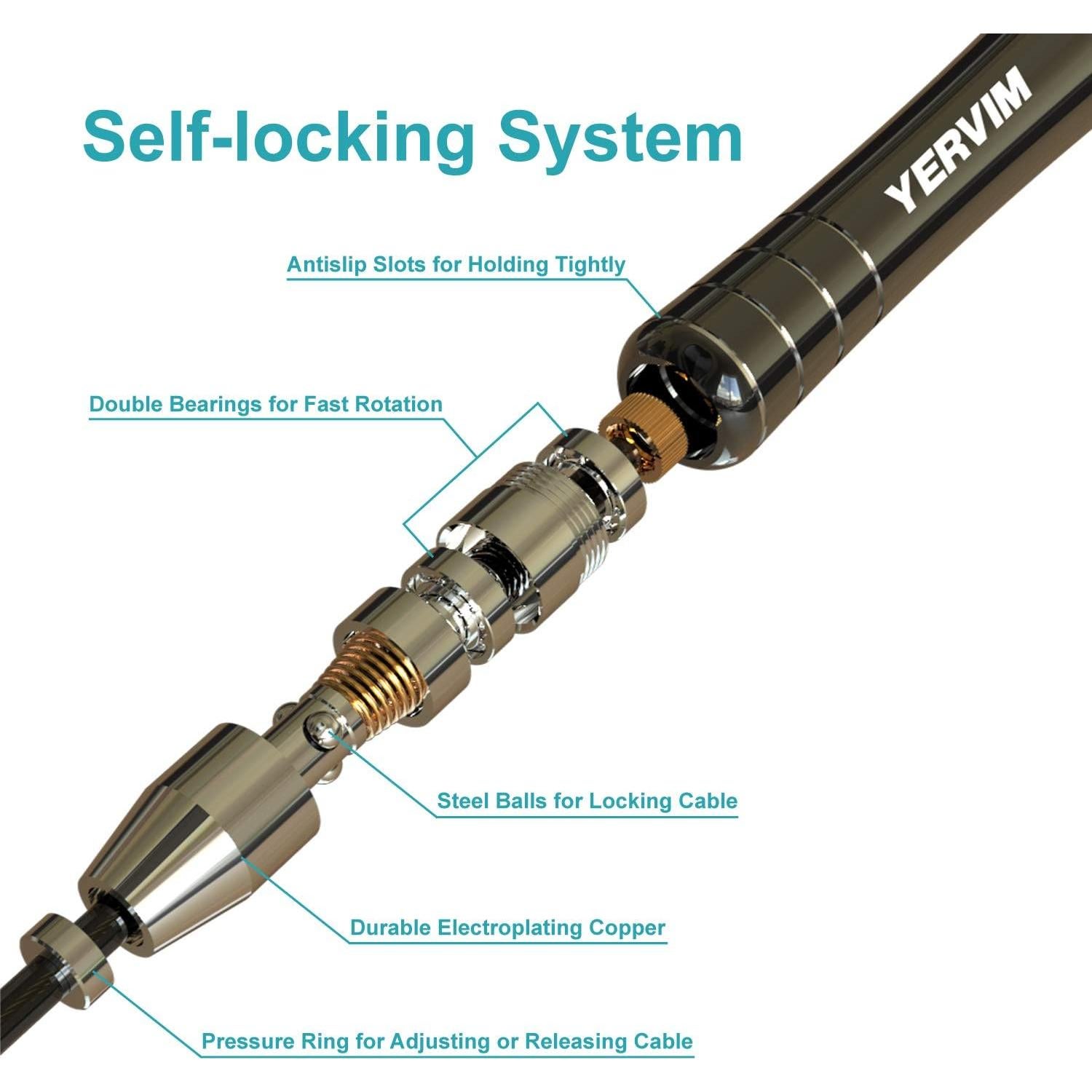 Self-locking System

YERVIM

Antislip Slots for Holding Tightly

Double Bearings for Fast Rotation

Steel Balls for Locking Cable

Durable Electroplating Copper

Pressure Ring for Adjusting or Releasing Cable