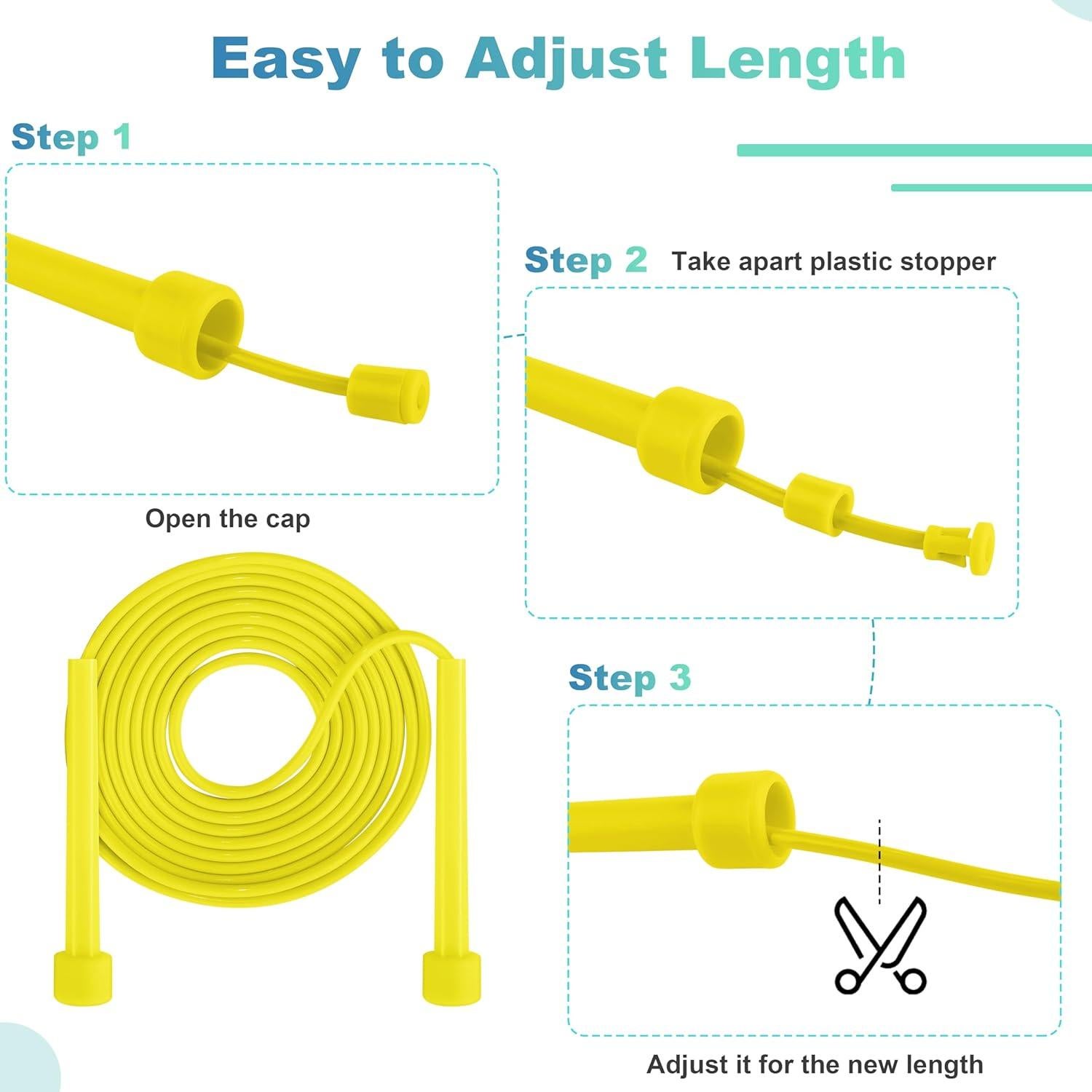 Easy to Adjust Length

Step 1

Open the cap

Step 2 Take apart plastic stopper

Step 3

Adjust it for the new length