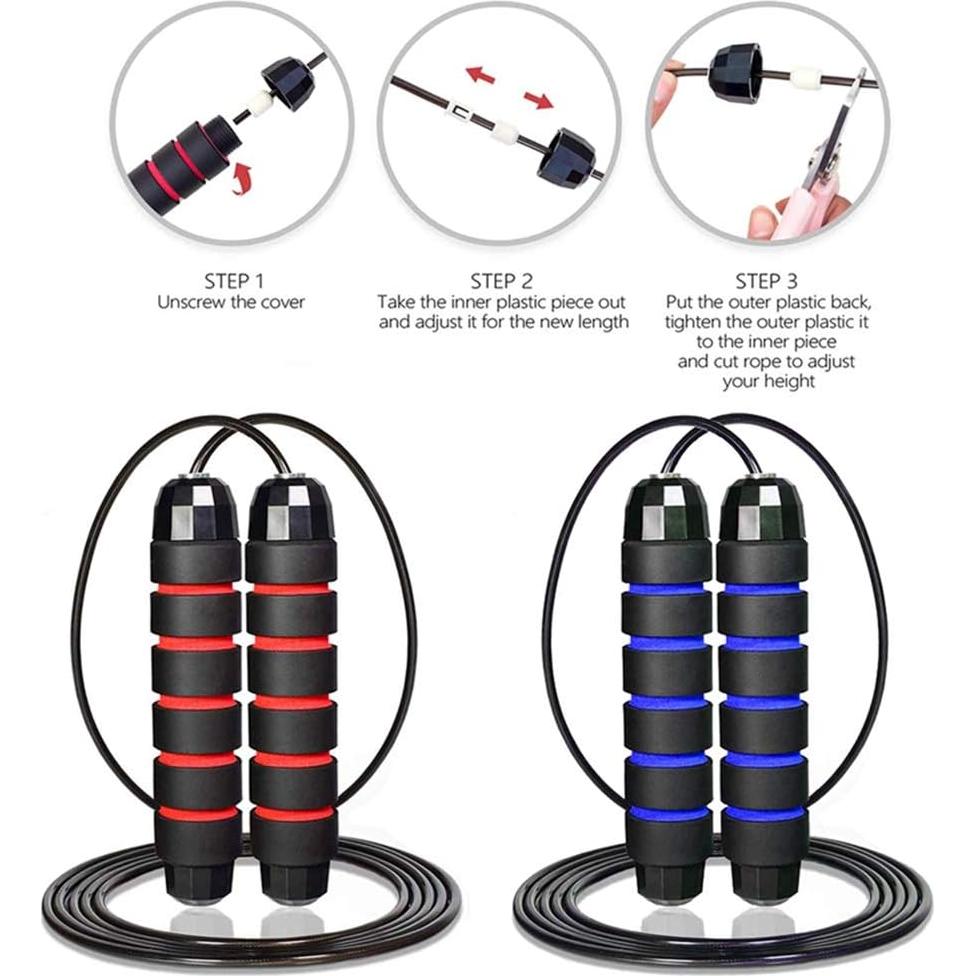 STEP 1
Unscrew the cover

STEP 2
Take the inner plastic piece out and adjust it for the new length

STEP 3
Put the outer plastic back, tighten the outer plastic it to the inner piece and cut rope to adjust your height