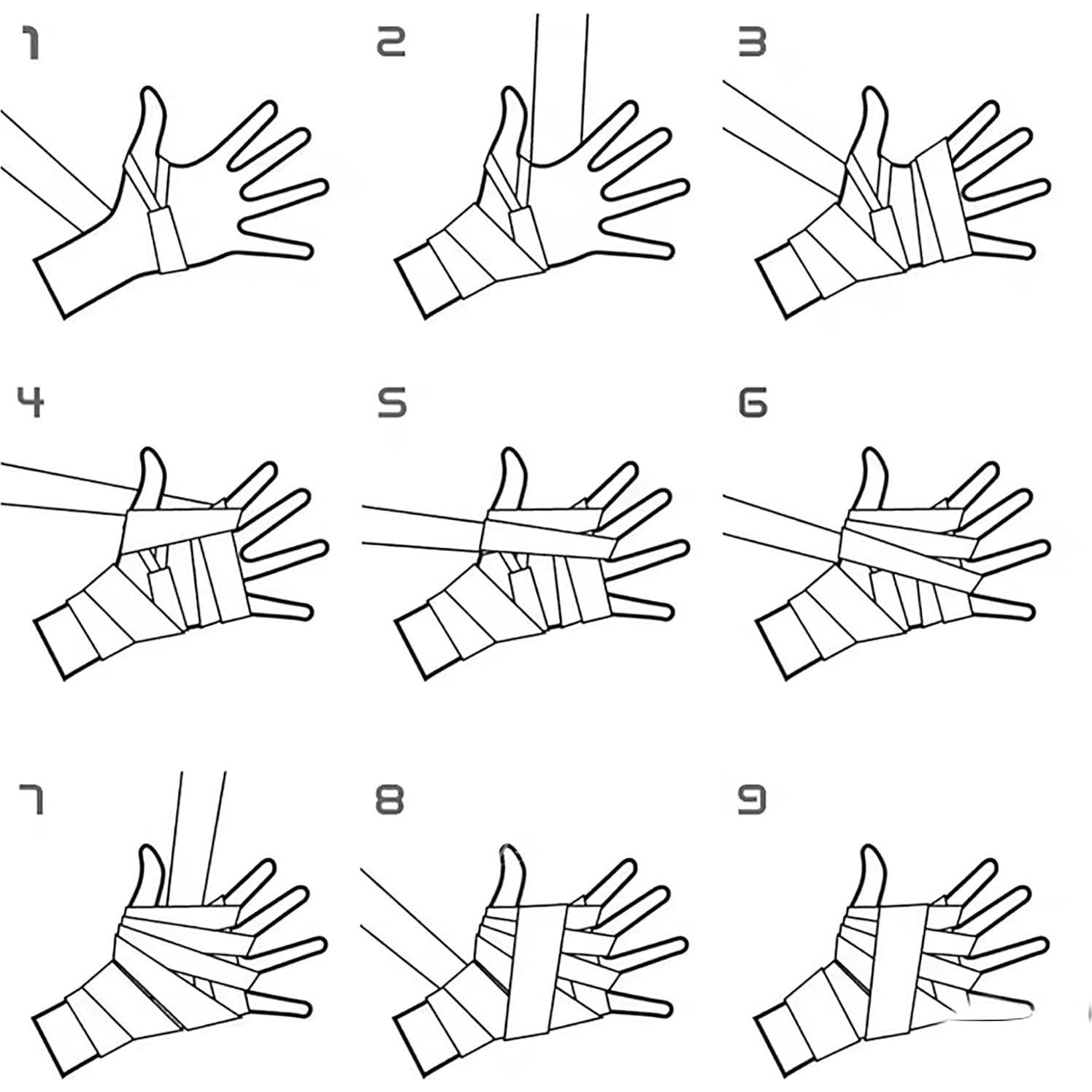 1

2

3

4

5

6

7

8

9