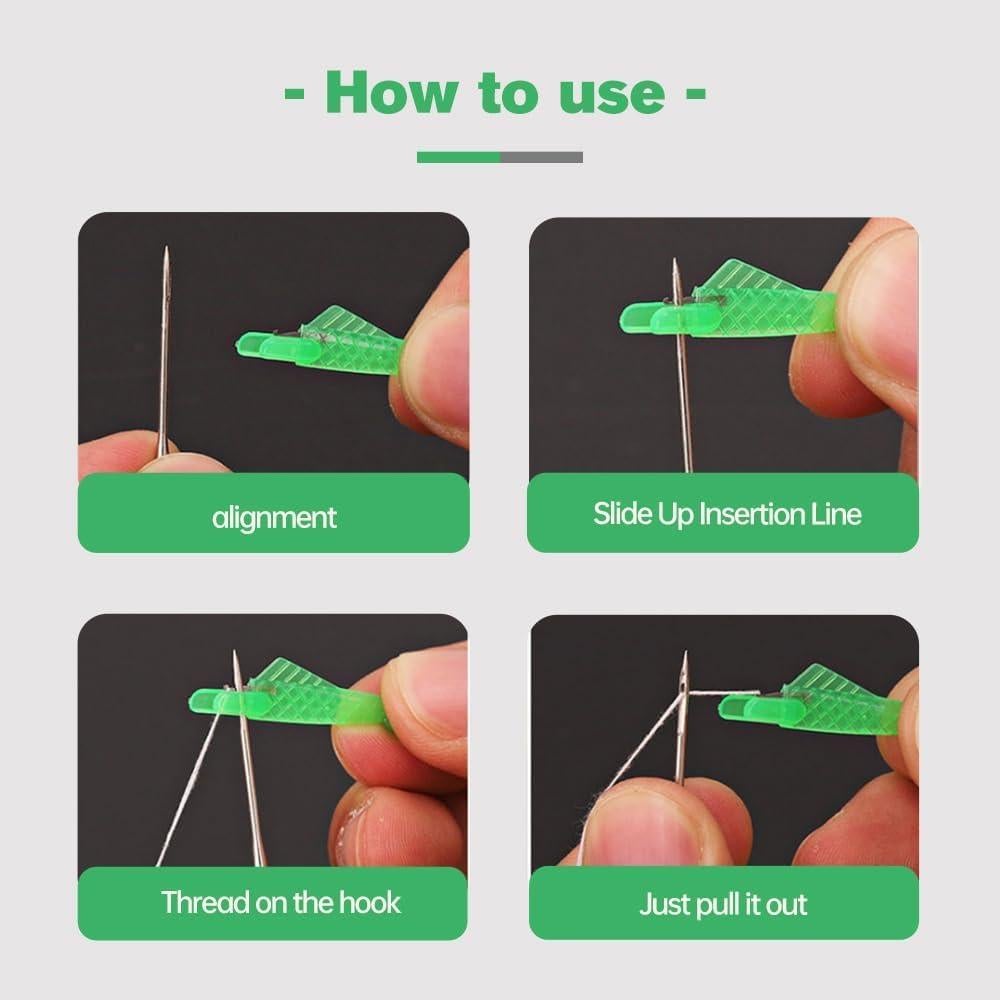 - How to use -

alignment

Slide Up Insertion Line

Thread on the hook

Just pull it out