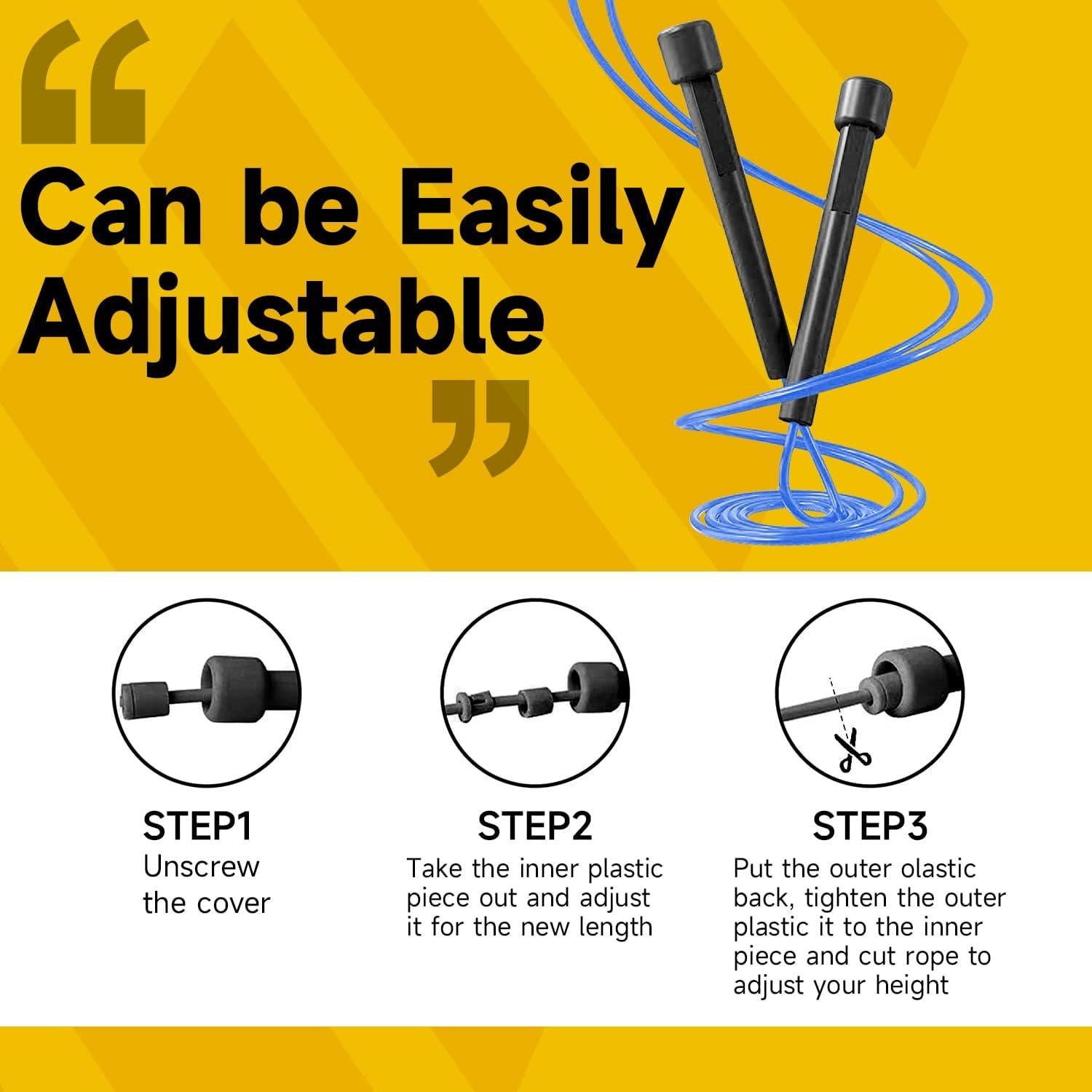 “

Can be Easily Adjustable

”

STEP1
Unscrew the cover

STEP2
Take the inner plastic piece out and adjust it for the new length

STEP3
Put the outer olastic back, tighten the outer plastic it to the inner piece and cut rope to adjust your height