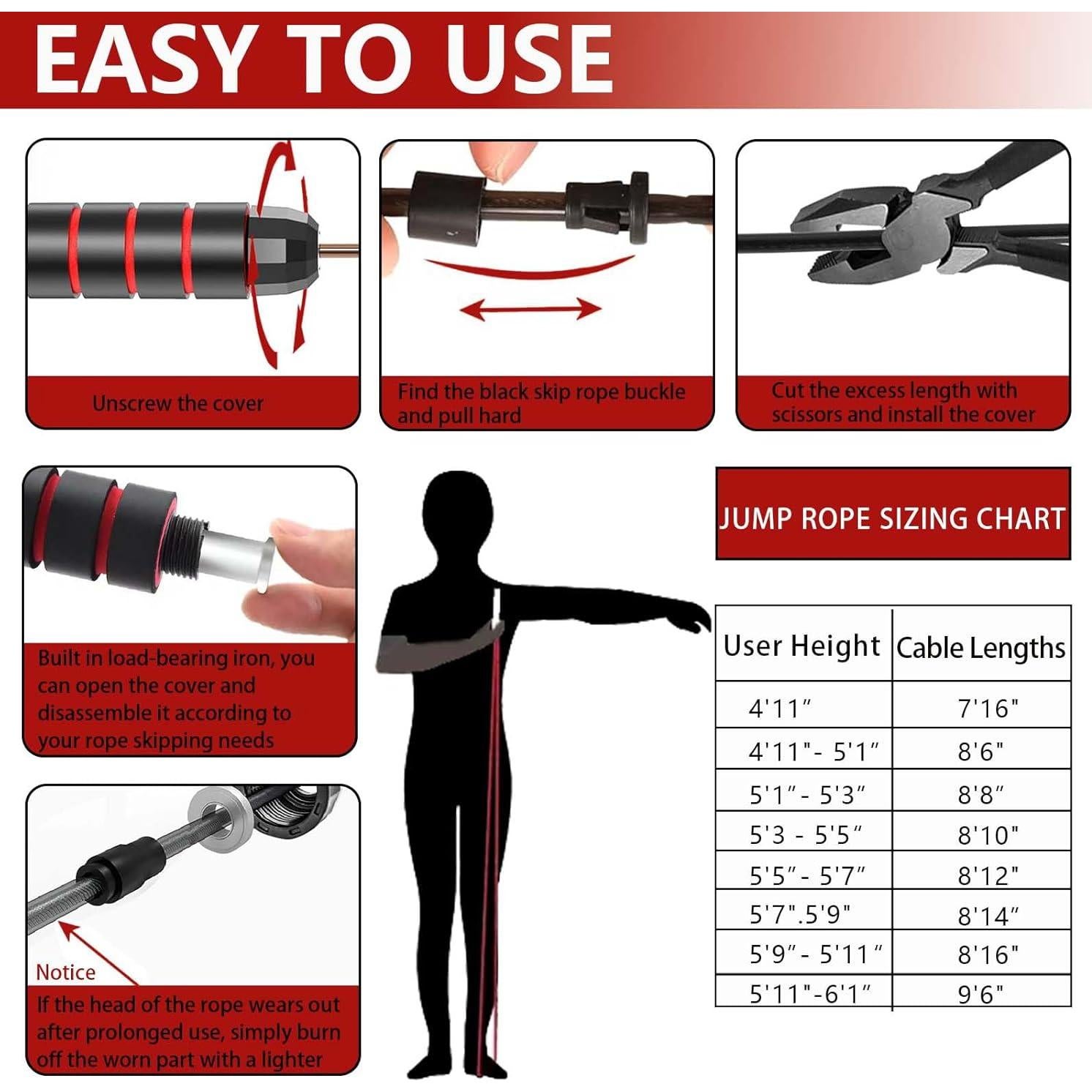 EASY TO USE

Unscrew the cover

Find the black skip rope buckle and pull hard

Cut the excess length with scissors and install the cover

Built in load-bearing iron, you can open the cover and disassemble it according to your rope skipping needs

Notice

If the head of the rope wears out after prolonged use, simply burn off the worn part with a lighter

JUMP ROPE SIZING CHART

| User Height | Cable Lengths |
|---|---|
| 4'11″ | 7'16" |
| 4'11"- 5'1″ | 8'6" |
| 5'1″- 5'3″ | 8'8″ |
| 5'3 - 5'5″ | 8'10" |
| 5'5″- 5'7″ | 8'12" |
| 5'7".5'9" | 8'14″ |
| 5'9″- 5'11″ | 8'16" |
| 5'11"-6'1″ | 9'6" |