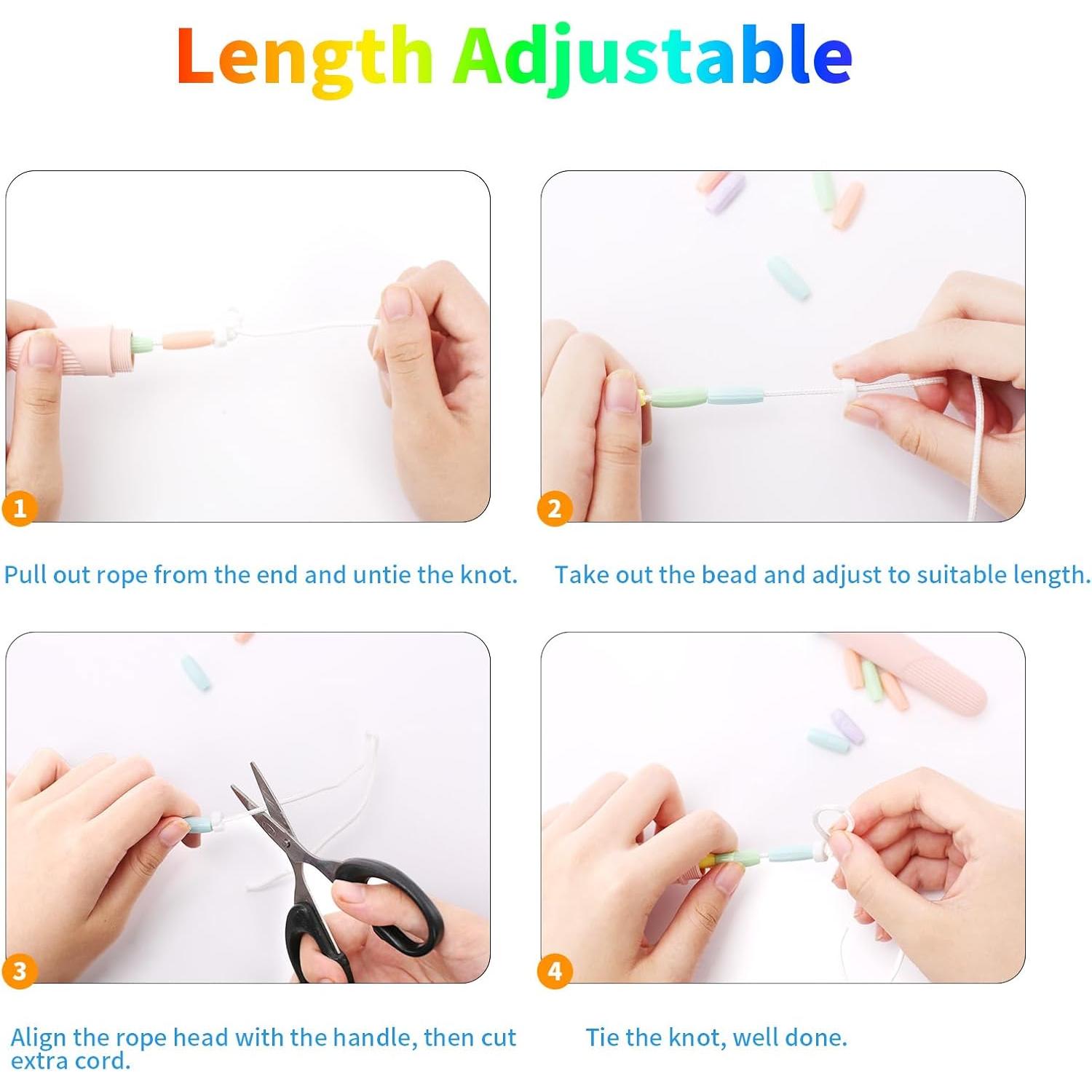 Length Adjustable

1

Pull out rope from the end and untie the knot.

2

Take out the bead and adjust to suitable length.

3

Align the rope head with the handle, then cut extra cord.

4

Tie the knot, well done.