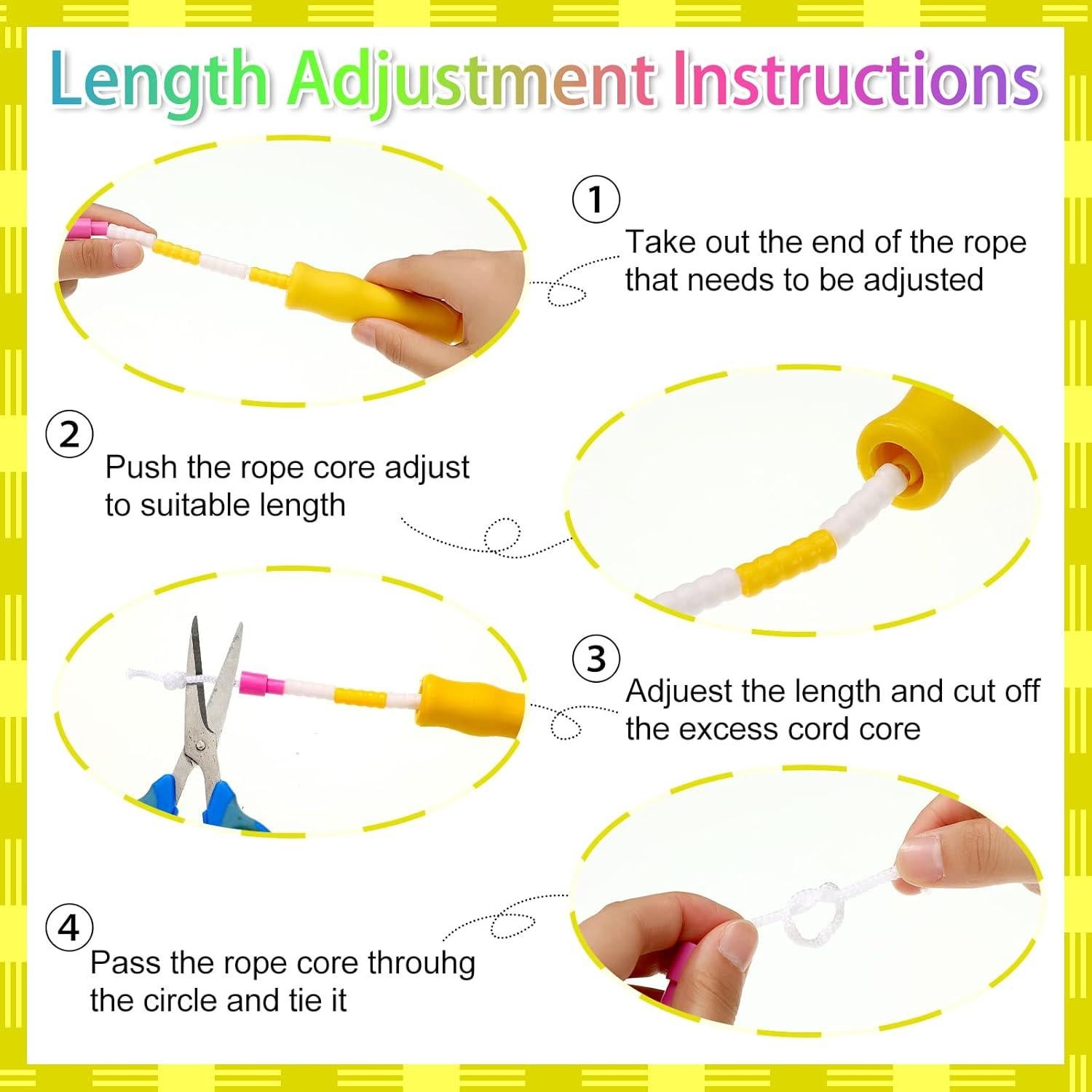 Length Adjustment Instructions

1
Take out the end of the rope that needs to be adjusted

2
Push the rope core adjust to suitable length

3
Adjuest the length and cut off the excess cord core

4
Pass the rope core throuhg the circle and tie it