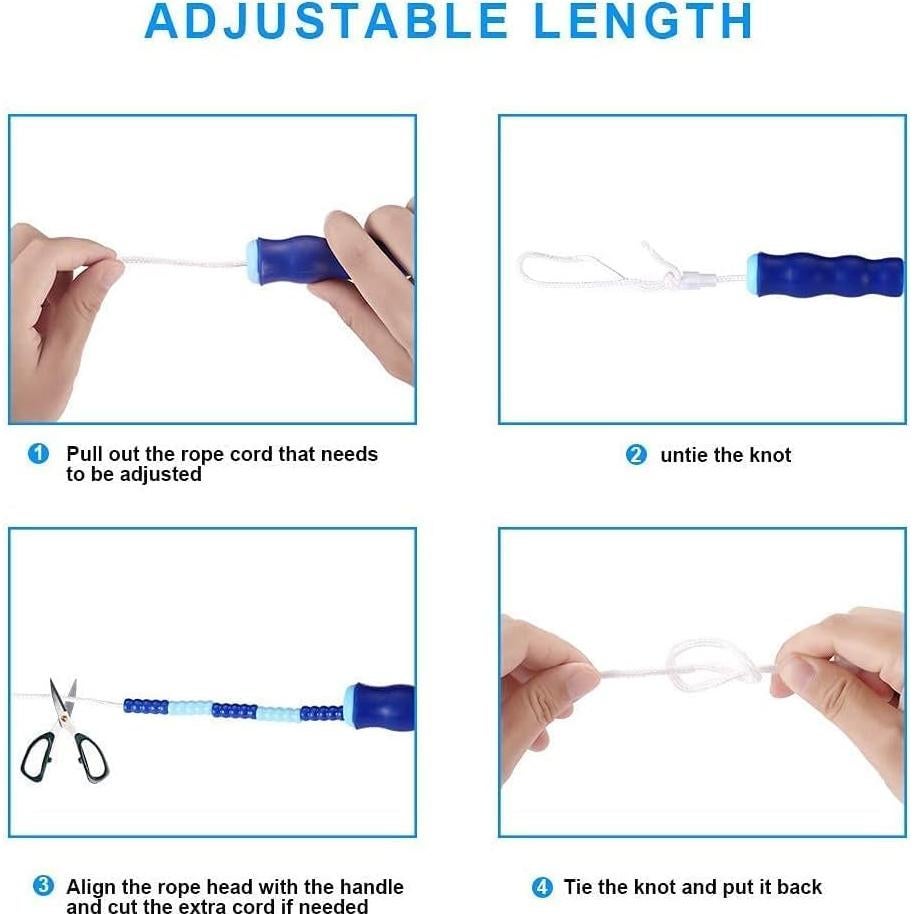 ADJUSTABLE LENGTH

1 Pull out the rope cord that needs to be adjusted

2 untie the knot

3 Align the rope head with the handle and cut the extra cord if needed

4 Tie the knot and put it back