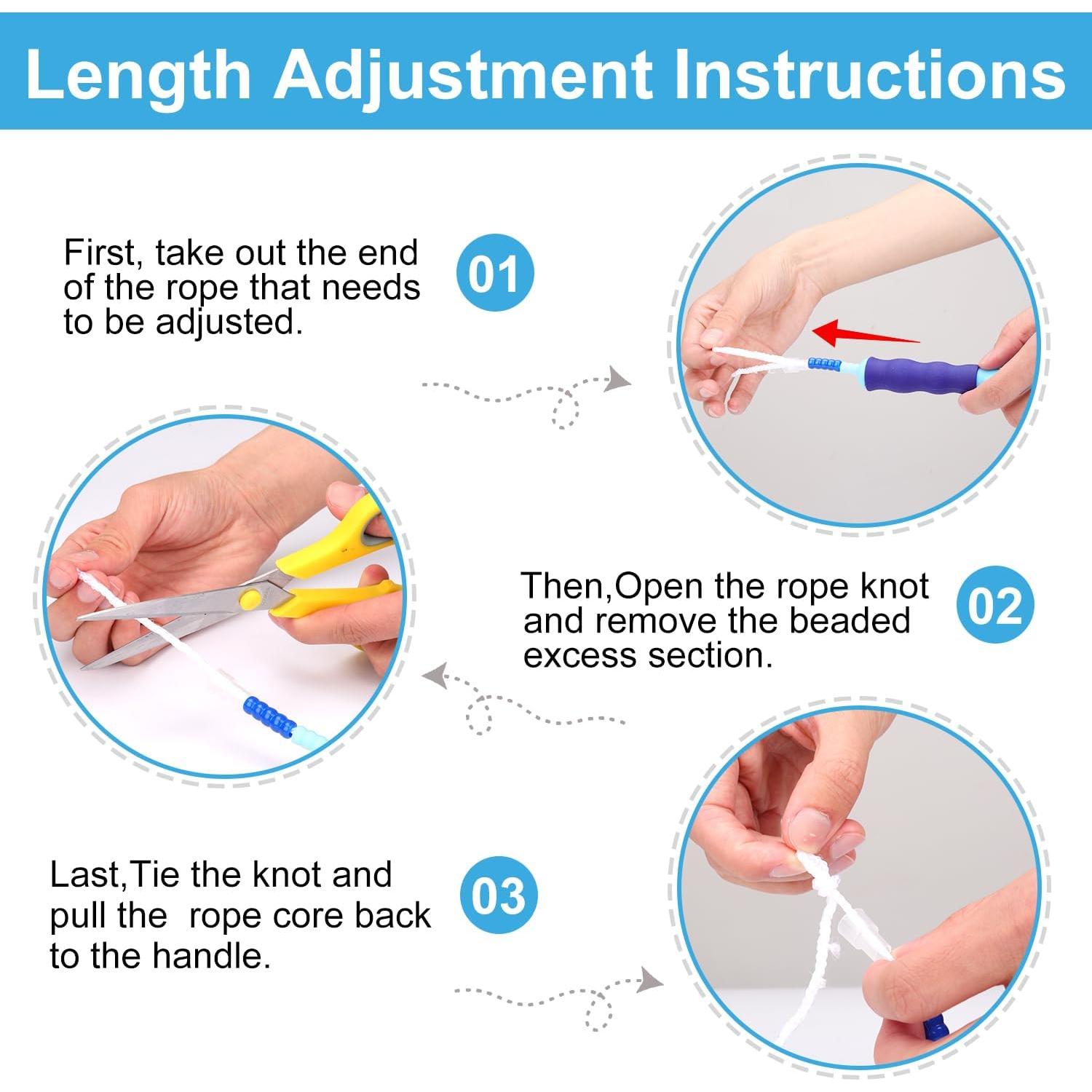 Length Adjustment Instructions

First, take out the end of the rope that needs to be adjusted.

01

Then,Open the rope knot and remove the beaded excess section.

02

Last,Tie the knot and pull the  rope core back to the handle.

03