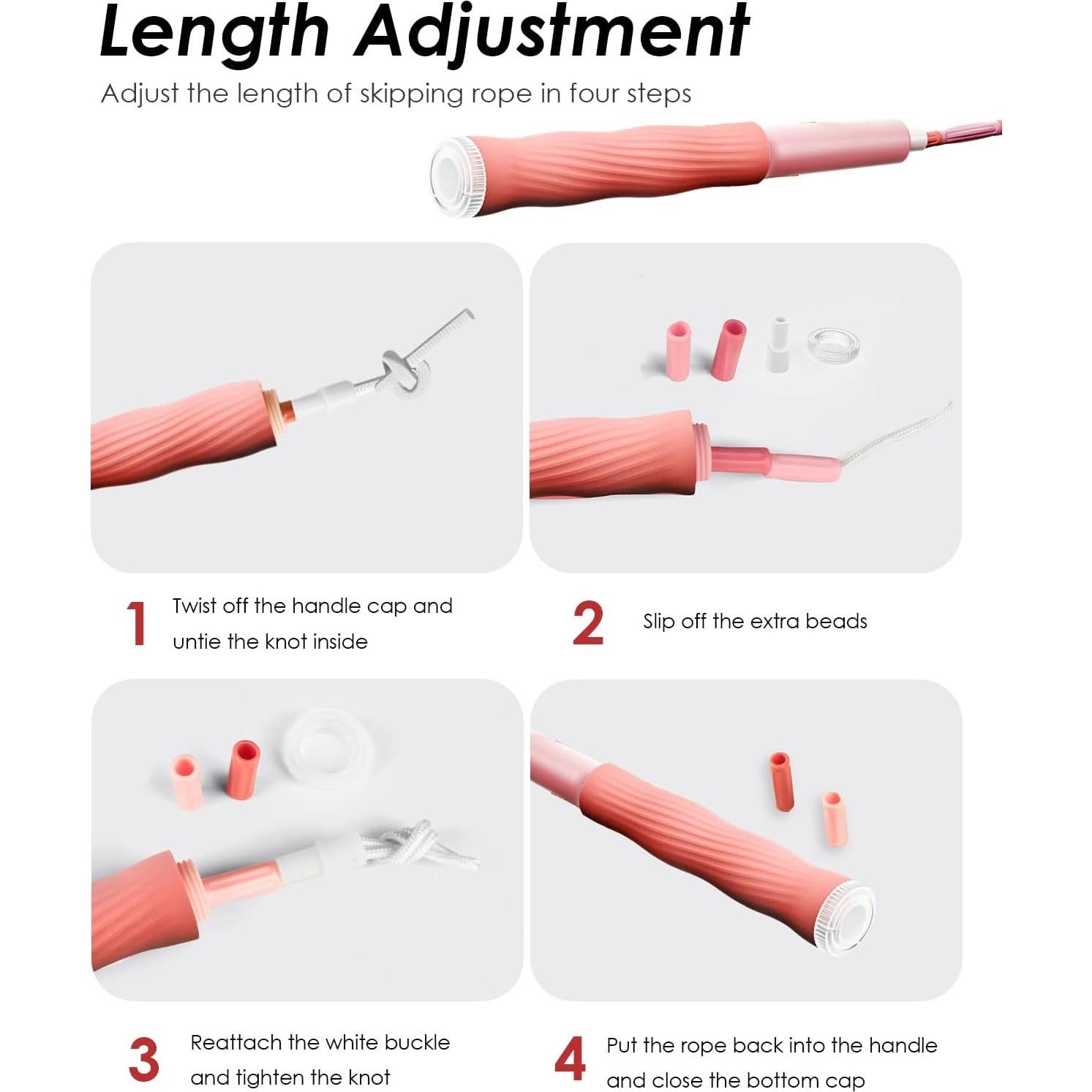 Length Adjustment

Adjust the length of skipping rope in four steps

1 Twist off the handle cap and untie the knot inside

2 Slip off the extra beads

3 Reattach the white buckle and tighten the knot

4 Put the rope back into the handle and close the bottom cap