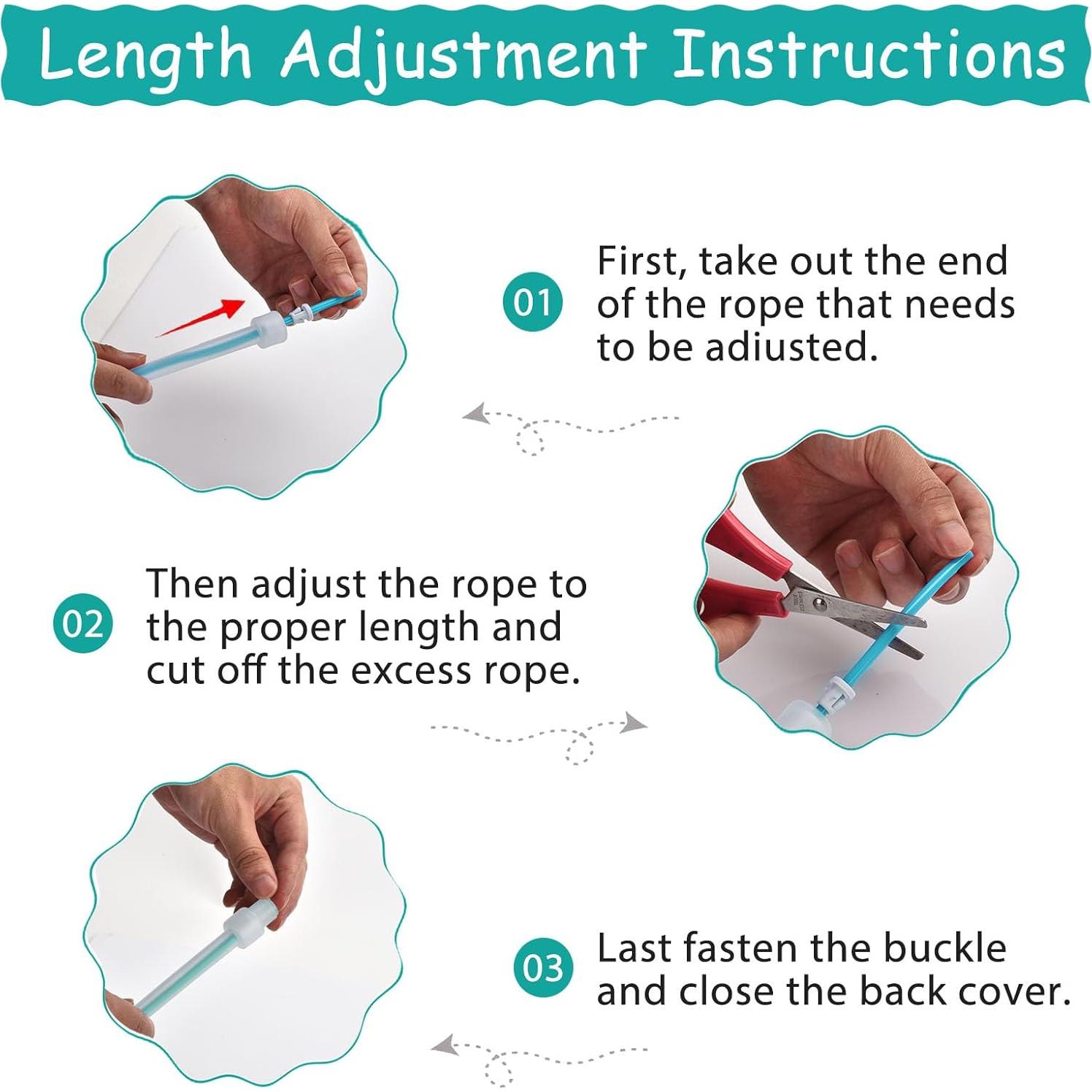 Length Adjustment Instructions

01 First, take out the end of the rope that needs to be adiusted.

02 Then adjust the rope to the proper length and cut off the excess rope.

STAINLESS STEEL

03 Last fasten the buckle and close the back cover.