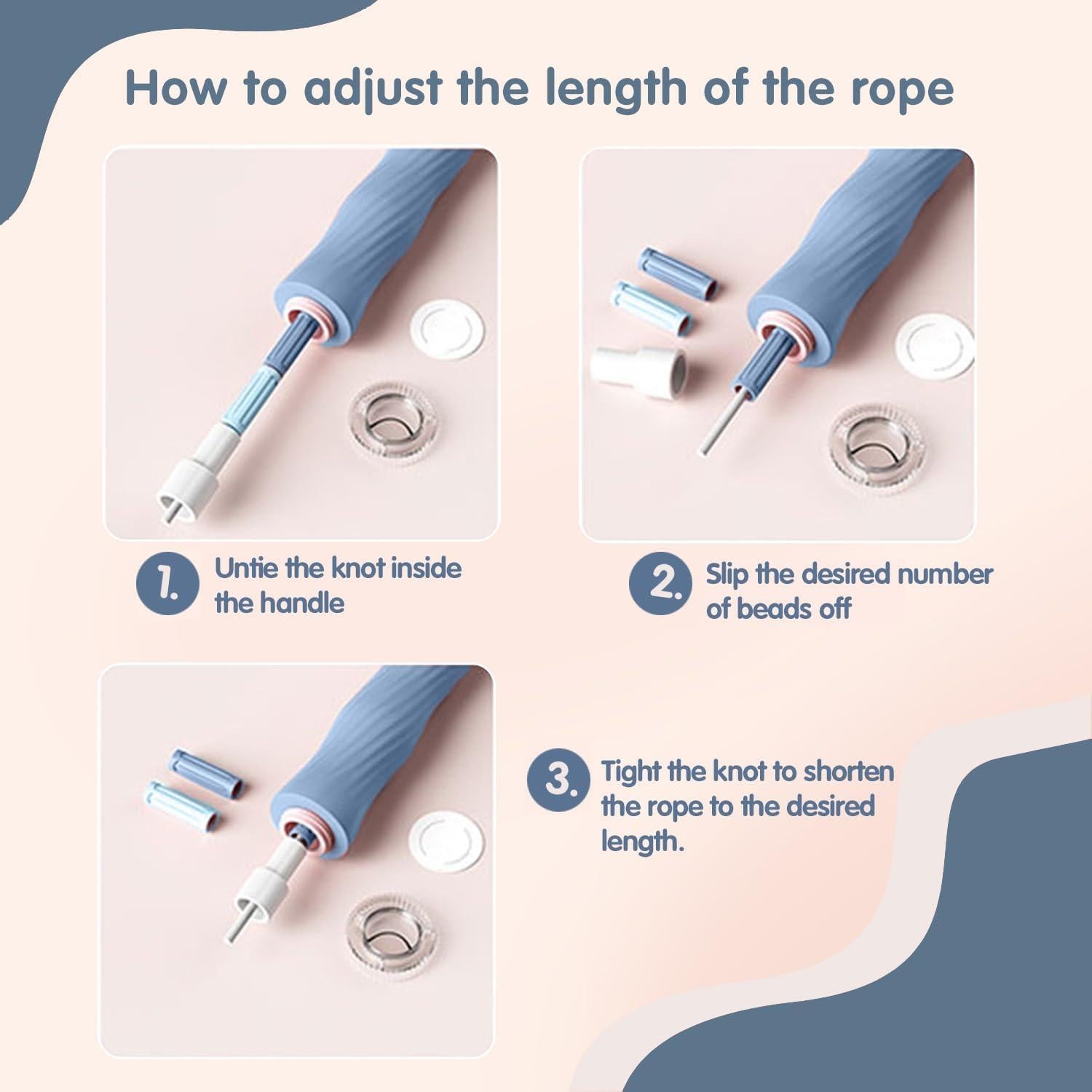 How to adjust the length of the rope

1. Untie the knot inside the handle

2. Slip the desired number of beads off

3. Tight the knot to shorten the rope to the desired length.