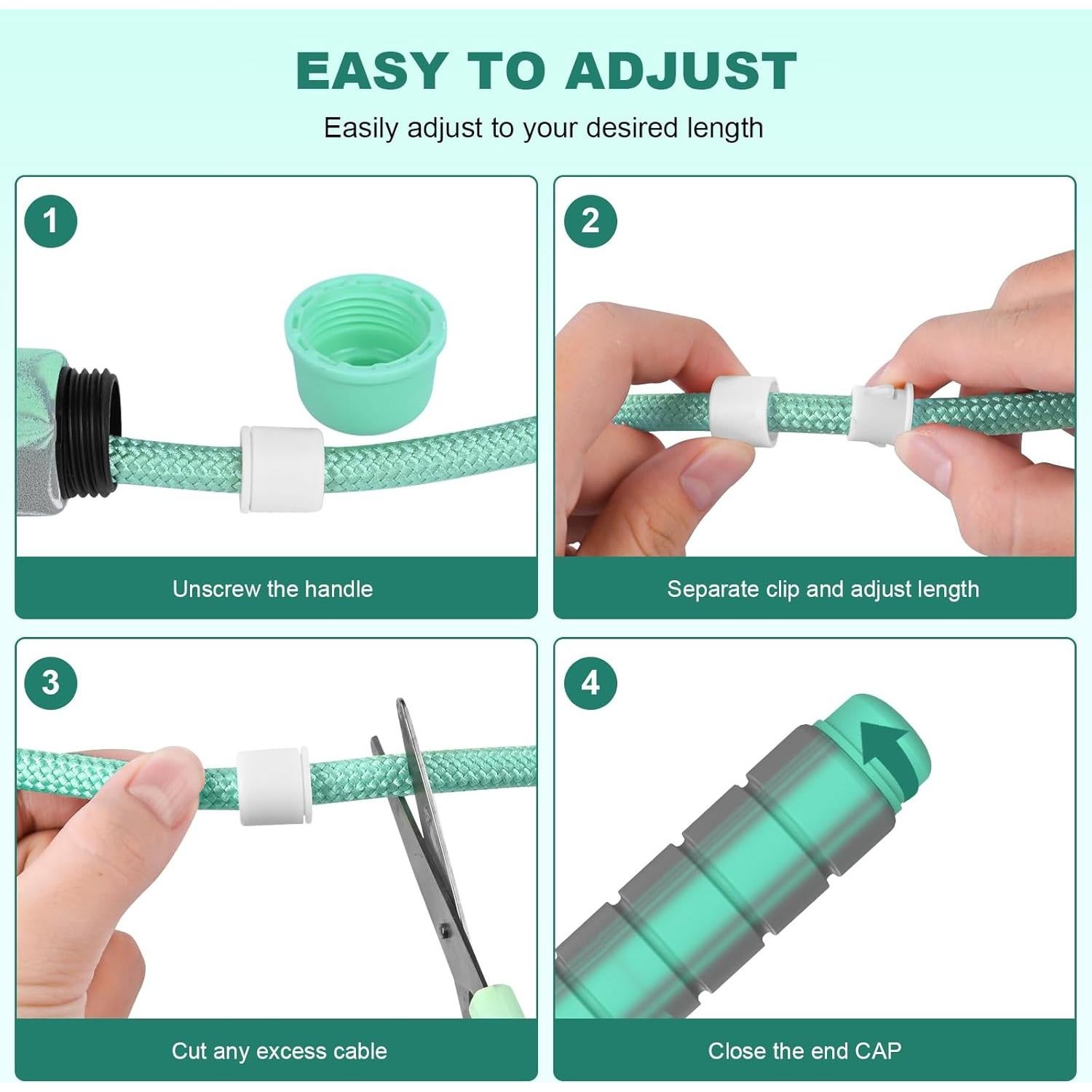 EASY TO ADJUST

Easily adjust to your desired length

1

Unscrew the handle

2

Separate clip and adjust length

3

Cut any excess cable

4

Close the end CAP