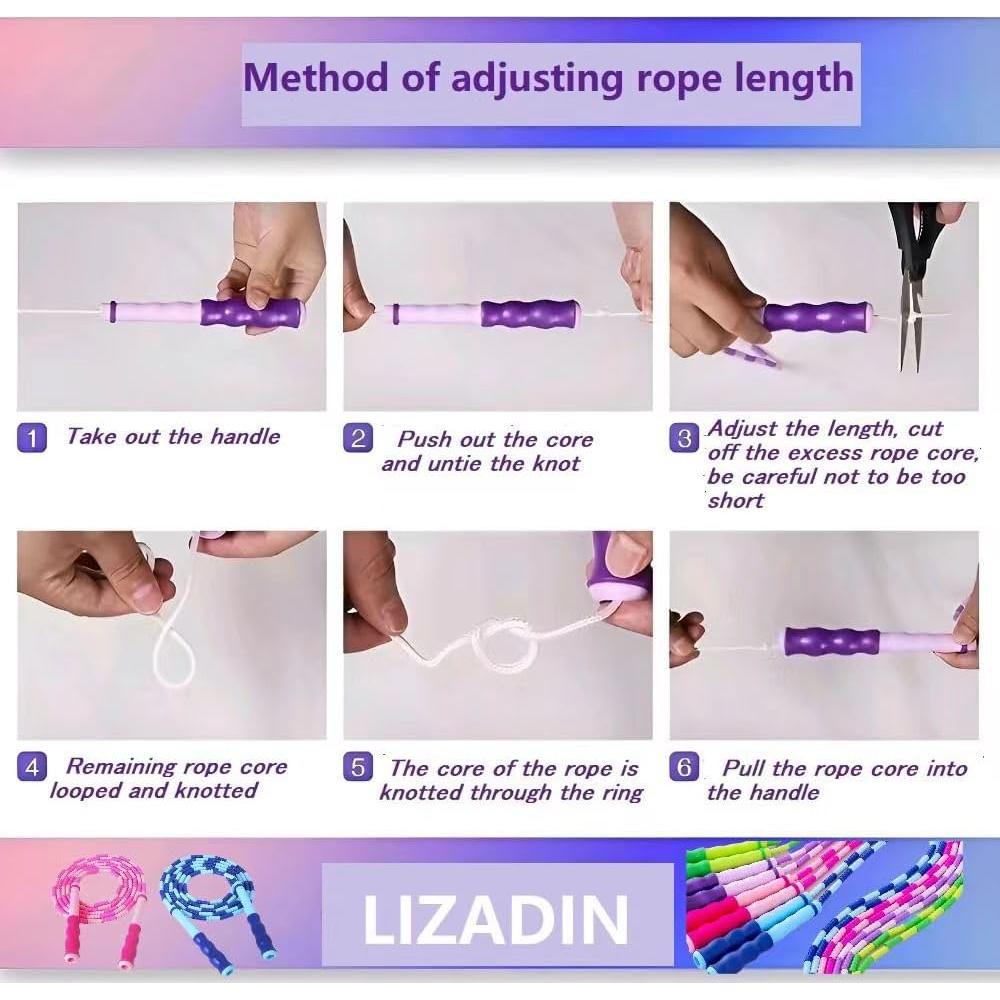 Method of adjusting rope length

1 Take out the handle

2 Push out the core and untie the knot

3 Adjust the length, cut off the excess rope core, be careful not to be too short

4 Remaining rope core looped and knotted

5 The core of the rope is knotted through the ring

6 Pull the rope core into the handle

LIZADIN