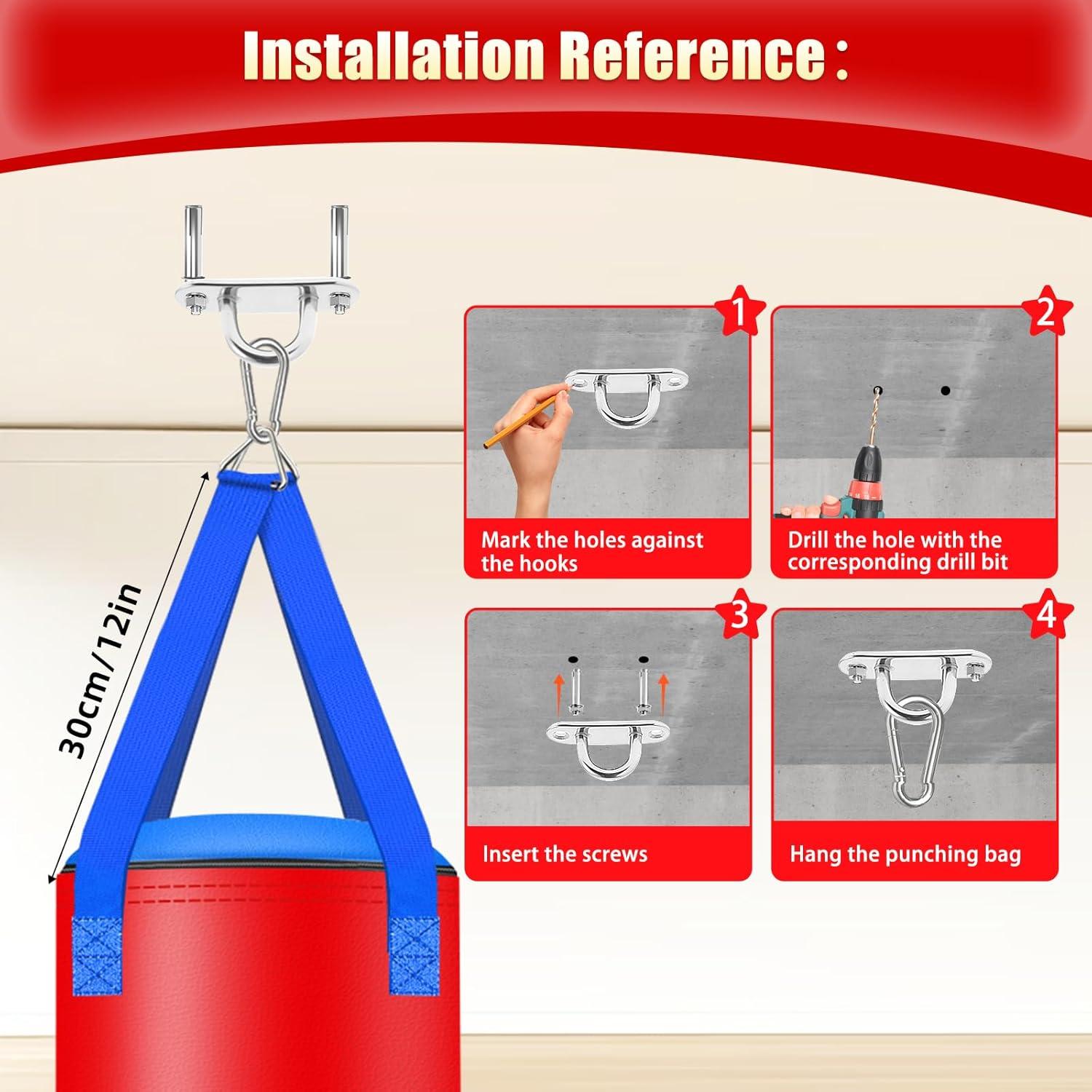 Installation Reference :

30cm/12in

1
Mark the holes against the hooks

2
Drill the hole with the corresponding drill bit

3
Insert the screws

4
Hang the punching bag