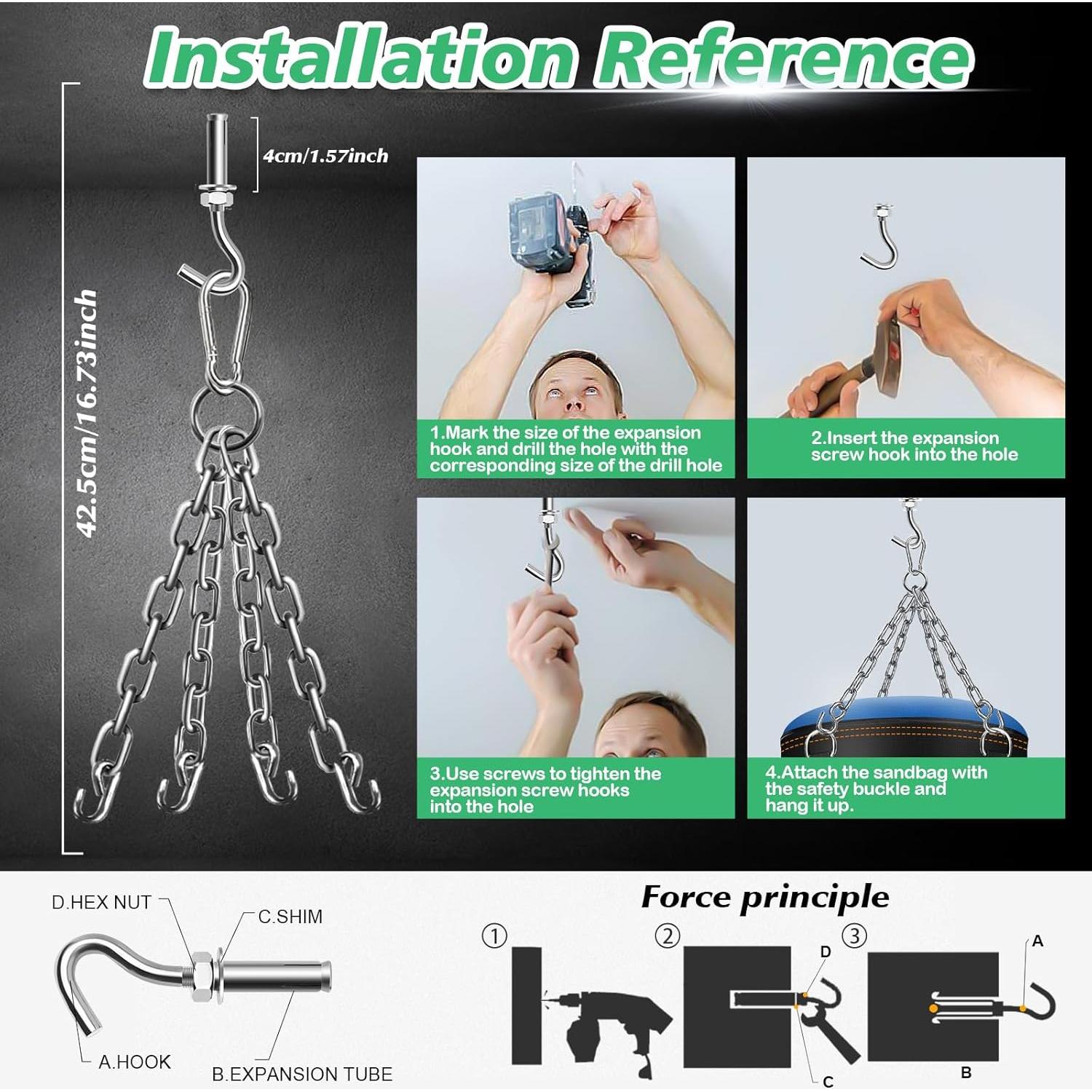 Installation Reference

4cm/1.57inch

42.5cm/16.73inch

1.Mark the size of the expansion hook and drill the hole with the corresponding size of the drill hole

2.Insert the expansion screw hook into the hole

3.Use screws to tighten the expansion screw hooks into the hole

4.Attach the sandbag with the safety buckle and hang it up.

D.HEX NUT
C.SHIM
A.HOOK
B.EXPANSION TUBE

Force principle

①
②
③
D
C
A
B