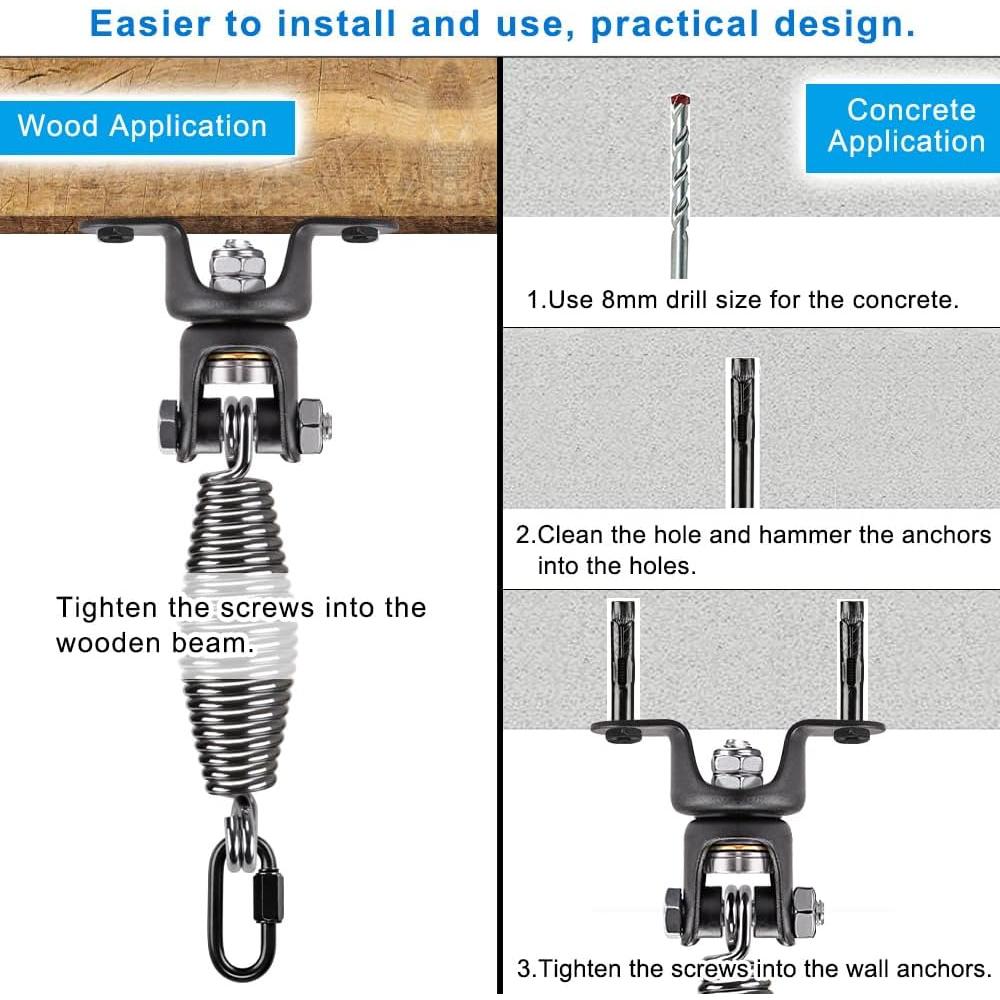 Easier to install and use, practical design.

Wood Application

Tighten the screws into the wooden beam.

Concrete Application

1.Use 8mm drill size for the concrete.

2.Clean the hole and hammer the anchors into the holes.

3.Tighten the screws into the wall anchors.