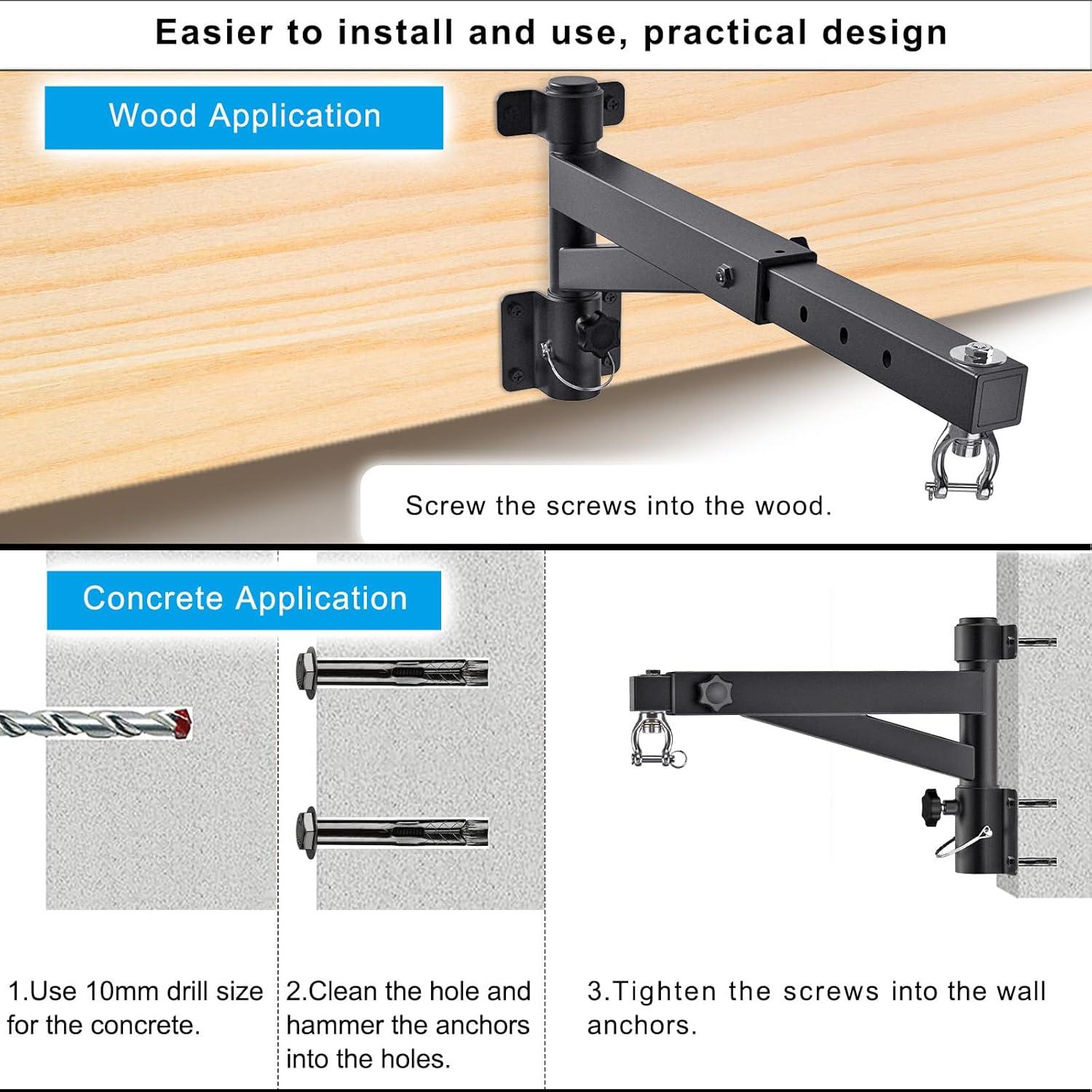 Easier to install and use, practical design

Wood Application

Screw the screws into the wood.

Concrete Application

1.Use 10mm drill size for the concrete.

2.Clean the hole and hammer the anchors into the holes.

3.Tighten the screws into the wall anchors.