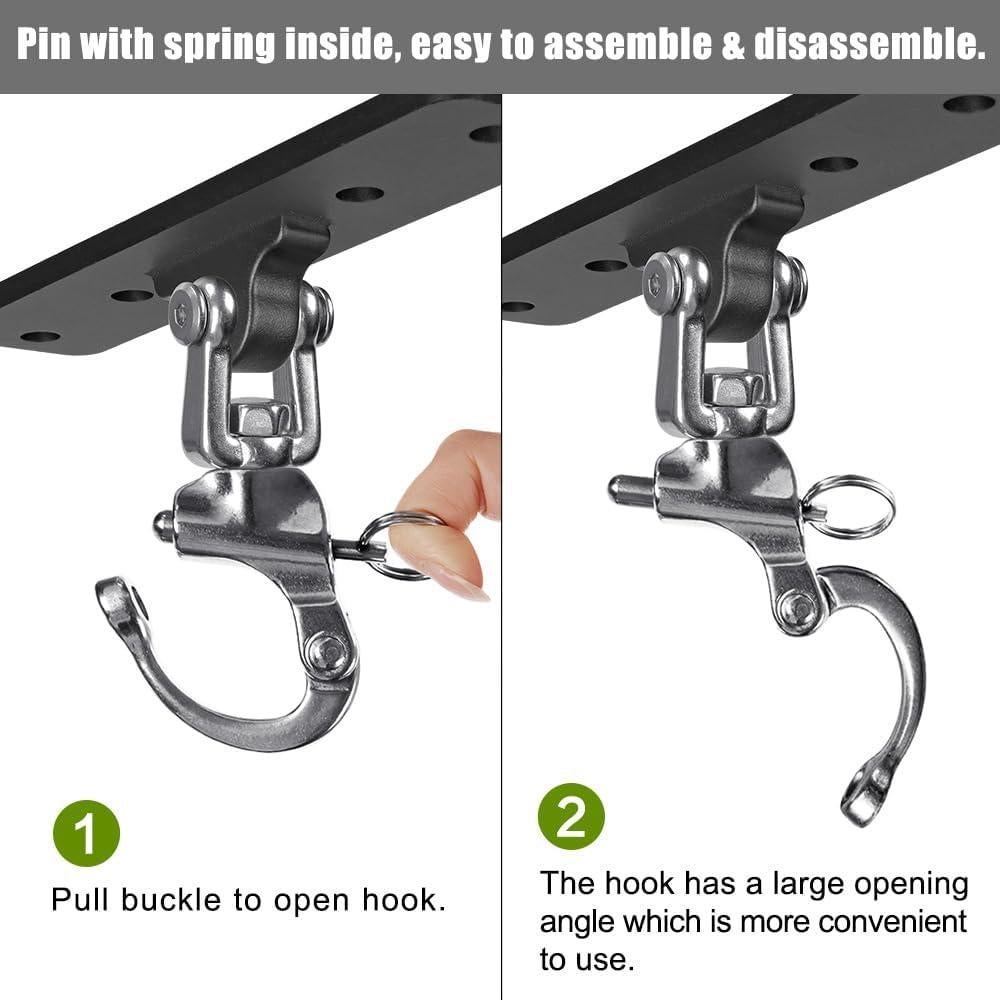 Pin with spring inside, easy to assemble & disassemble.

1

Pull buckle to open hook.

2

The hook has a large opening angle which is more convenient to use.