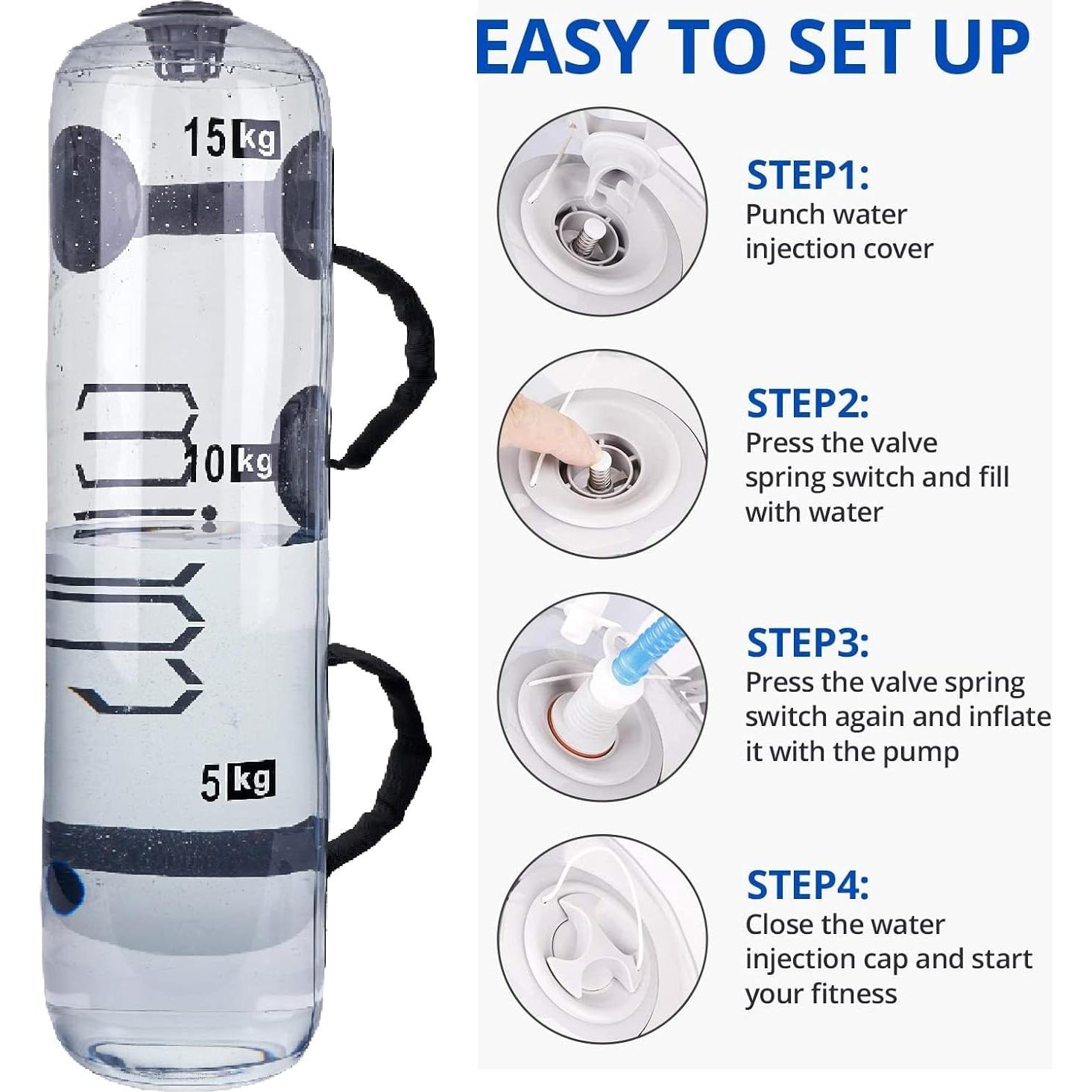 15 kg

10 kg

5 kg

EASY TO SET UP

STEP1:
Punch water injection cover

STEP2:
Press the valve spring switch and fill with water

STEP3:
Press the valve spring switch again and inflate it with the pump

STEP4:
Close the water injection cap and start your fitness