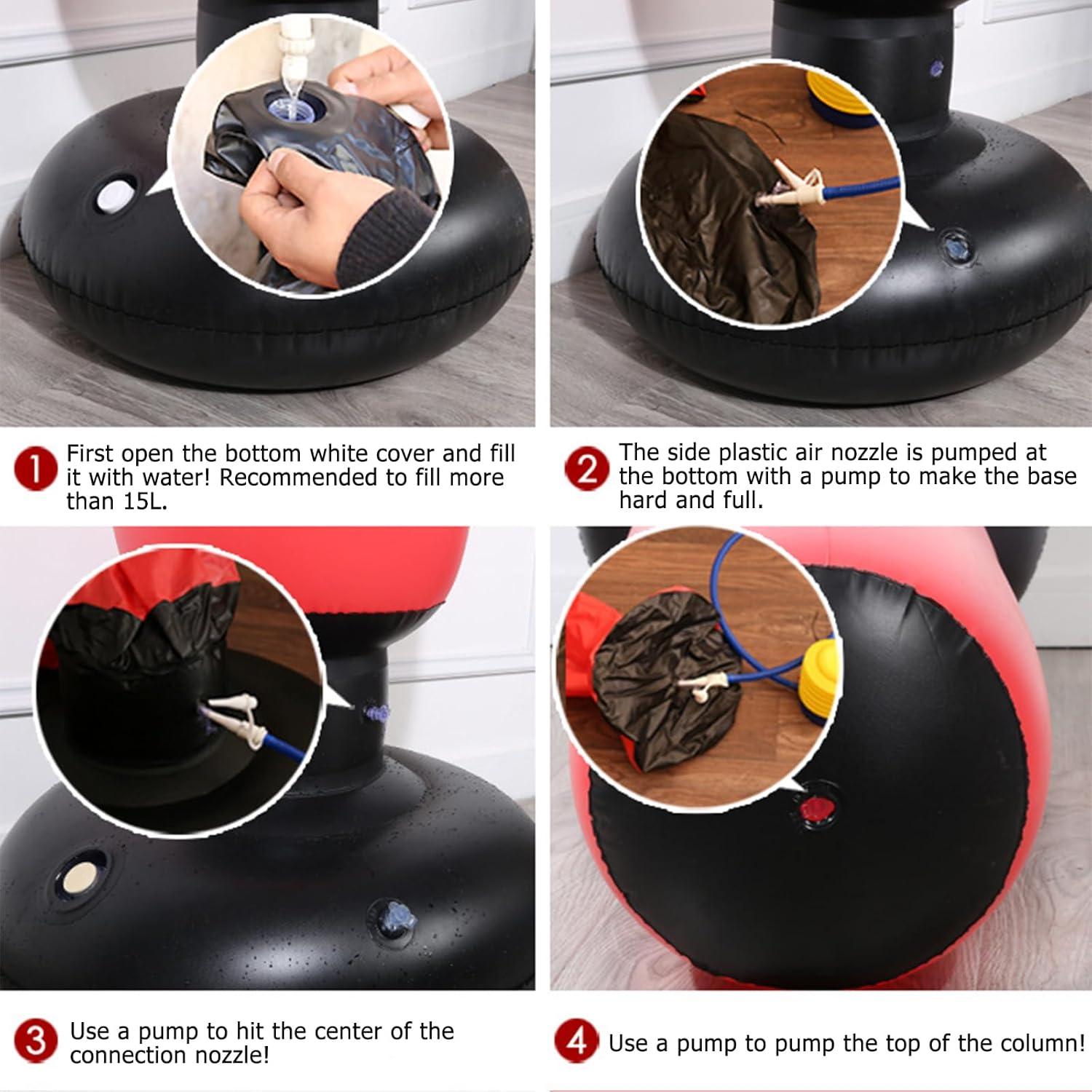 1 First open the bottom white cover and fill it with water! Recommended to fill more than 15L.

2 The side plastic air nozzle is pumped at the bottom with a pump to make the base hard and full.

3 Use a pump to hit the center of the connection nozzle!

4 Use a pump to pump the top of the column!