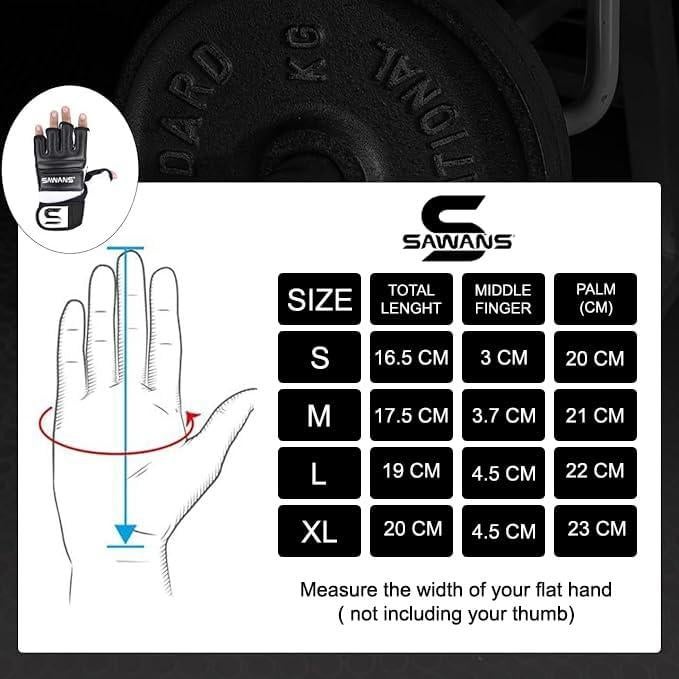 DARD KG TIONAL

SAWANS

SAWANS

| SIZE | TOTAL LENGHT | MIDDLE FINGER | PALM (CM) |
|---|---|---|---|
| S | 16.5 CM | 3 CM | 20 CM |
| M | 17.5 CM | 3.7 CM | 21 CM |
| L | 19 CM | 4.5 CM | 22 CM |
| XL | 20 CM | 4.5 CM | 23 CM |

Measure the width of your flat hand ( not including your thumb)