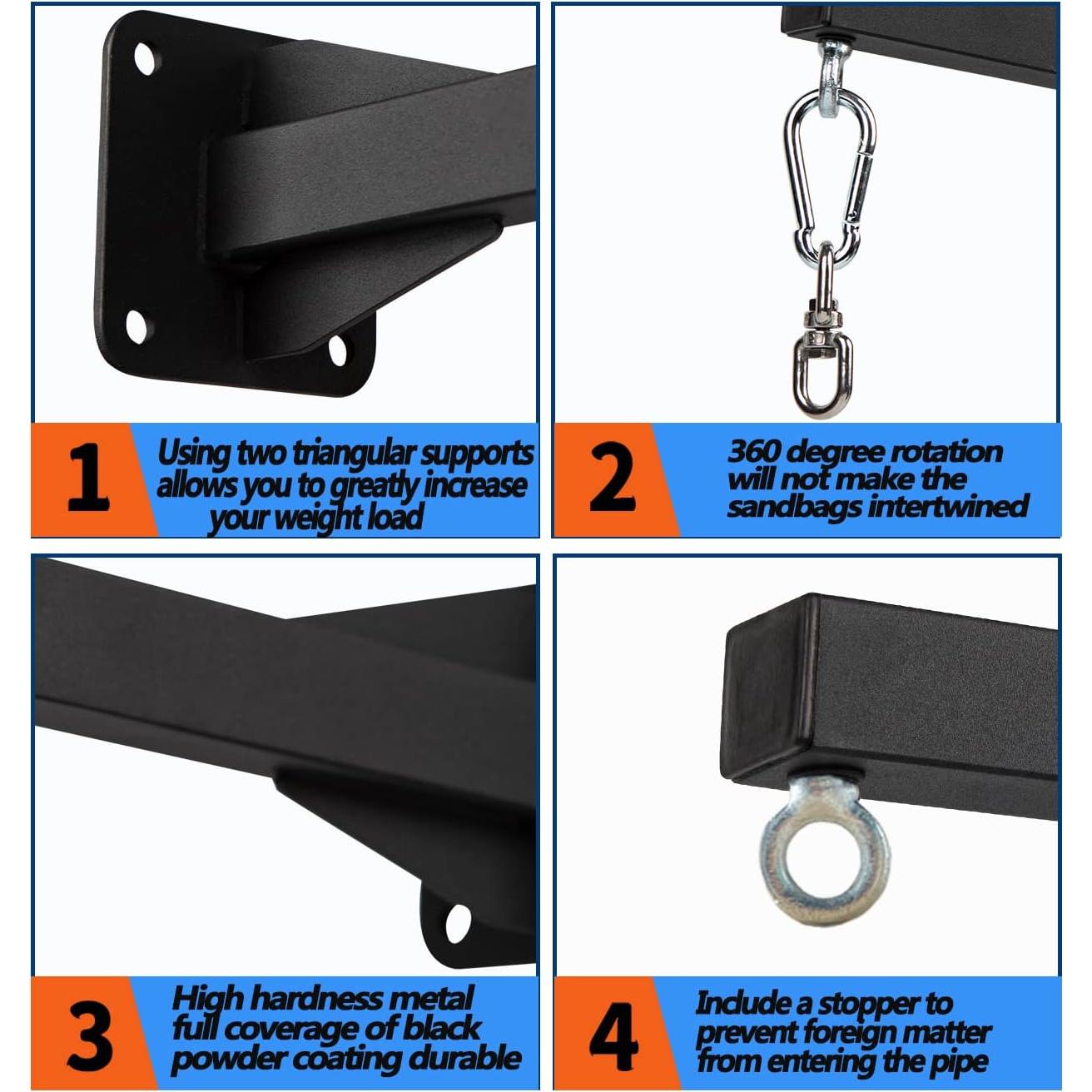 1
Using two triangular supports allows you to greatly increase your weight load

2
360 degree rotation will not make the sandbags intertwined

3
High hardness metal full coverage of black powder coating durable

4
Include a stopper to prevent foreign matter from entering the pipe