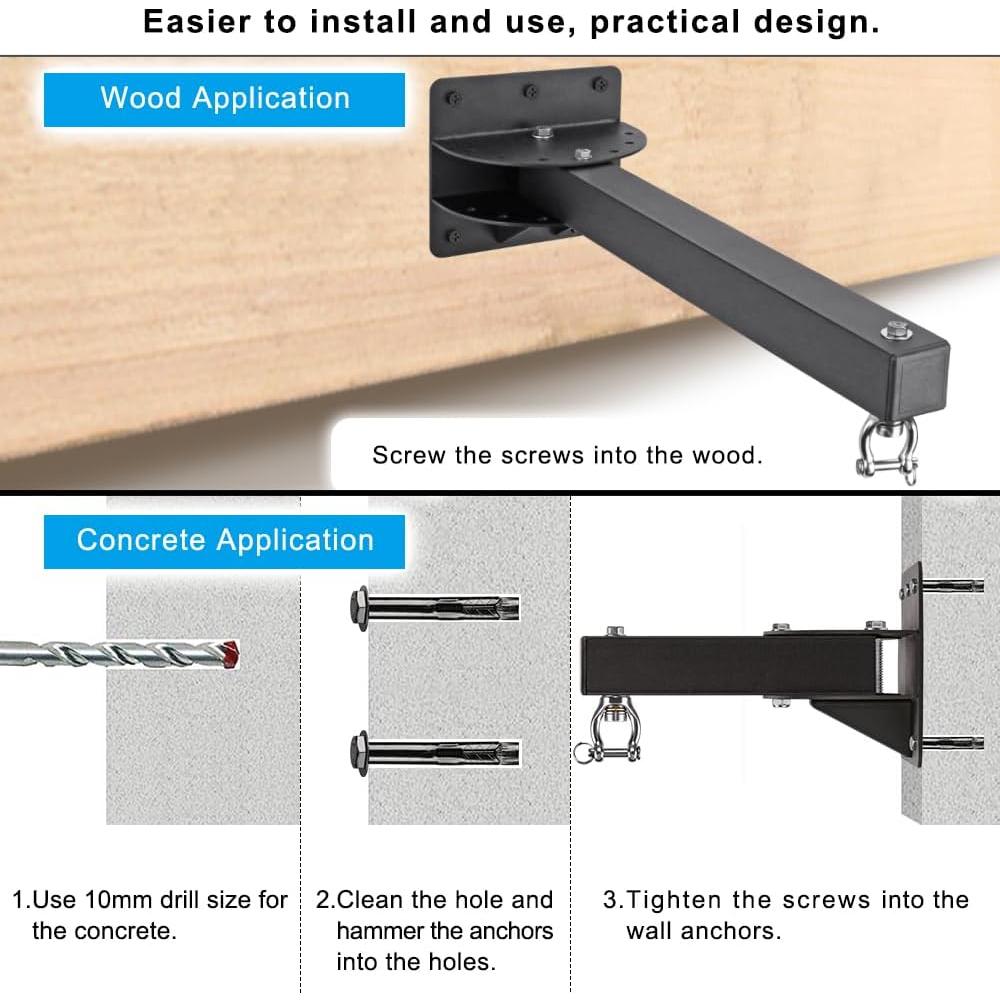 Easier to install and use, practical design.

Wood Application

Screw the screws into the wood.

Concrete Application

1.Use 10mm drill size for the concrete.

2.Clean the hole and hammer the anchors into the holes.

3.Tighten the screws into the wall anchors.