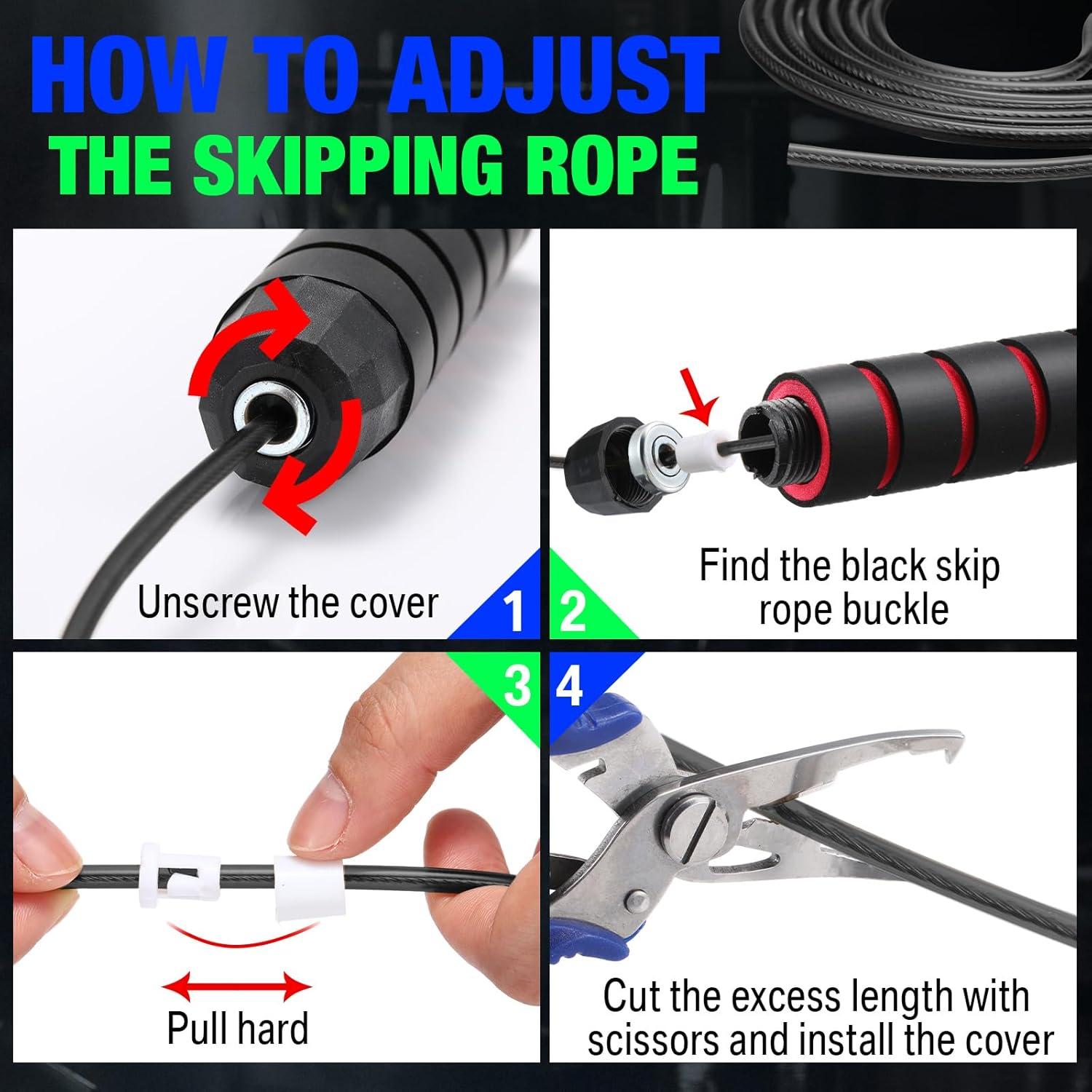 HOW TO ADJUST
THE SKIPPING ROPE

Unscrew the cover

1

2

Find the black skip rope buckle

3

4

Pull hard

Cut the excess length with scissors and install the cover